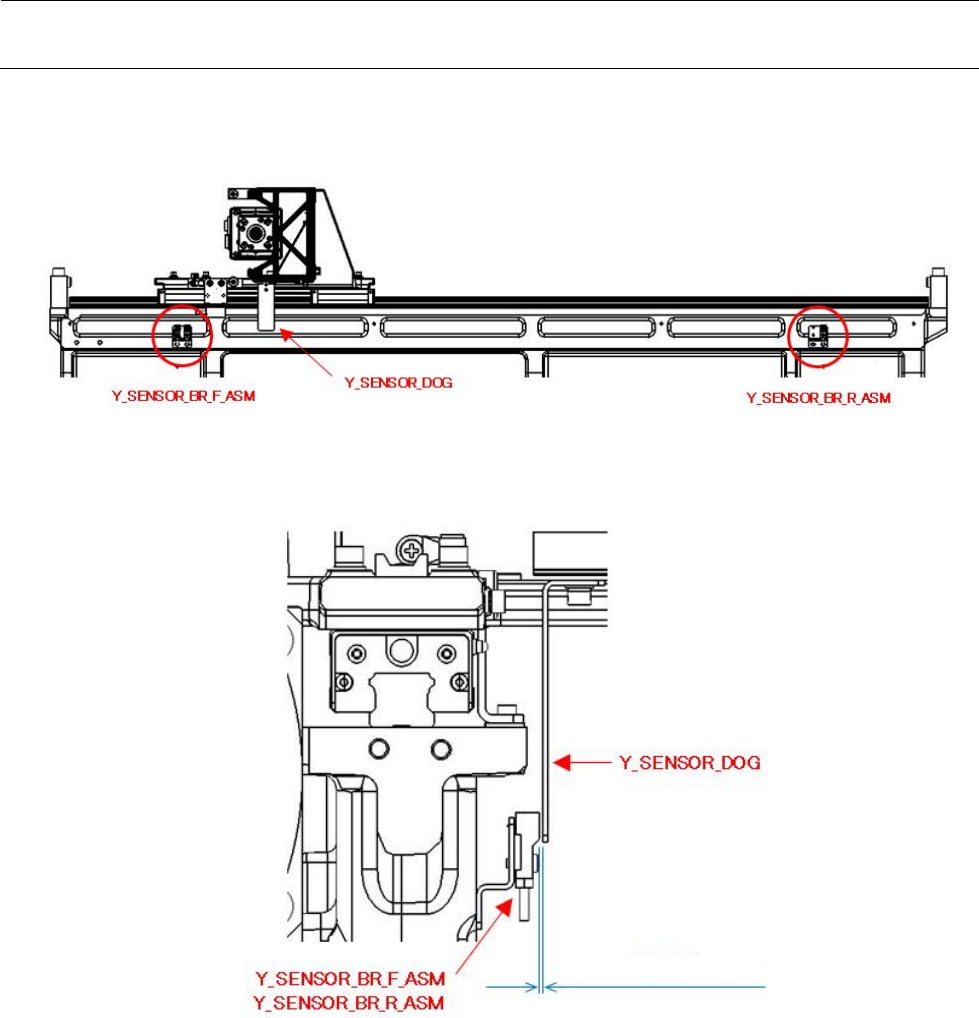 Y_SENSOR_BR_F_ASM

Y_SENSOR_DOG

Y_SENSOR_BR_R_ASM

Y_SENSOR_DOG

Y_SENSOR_BR_F_ASM
Y_SENSOR_BR_R_ASM