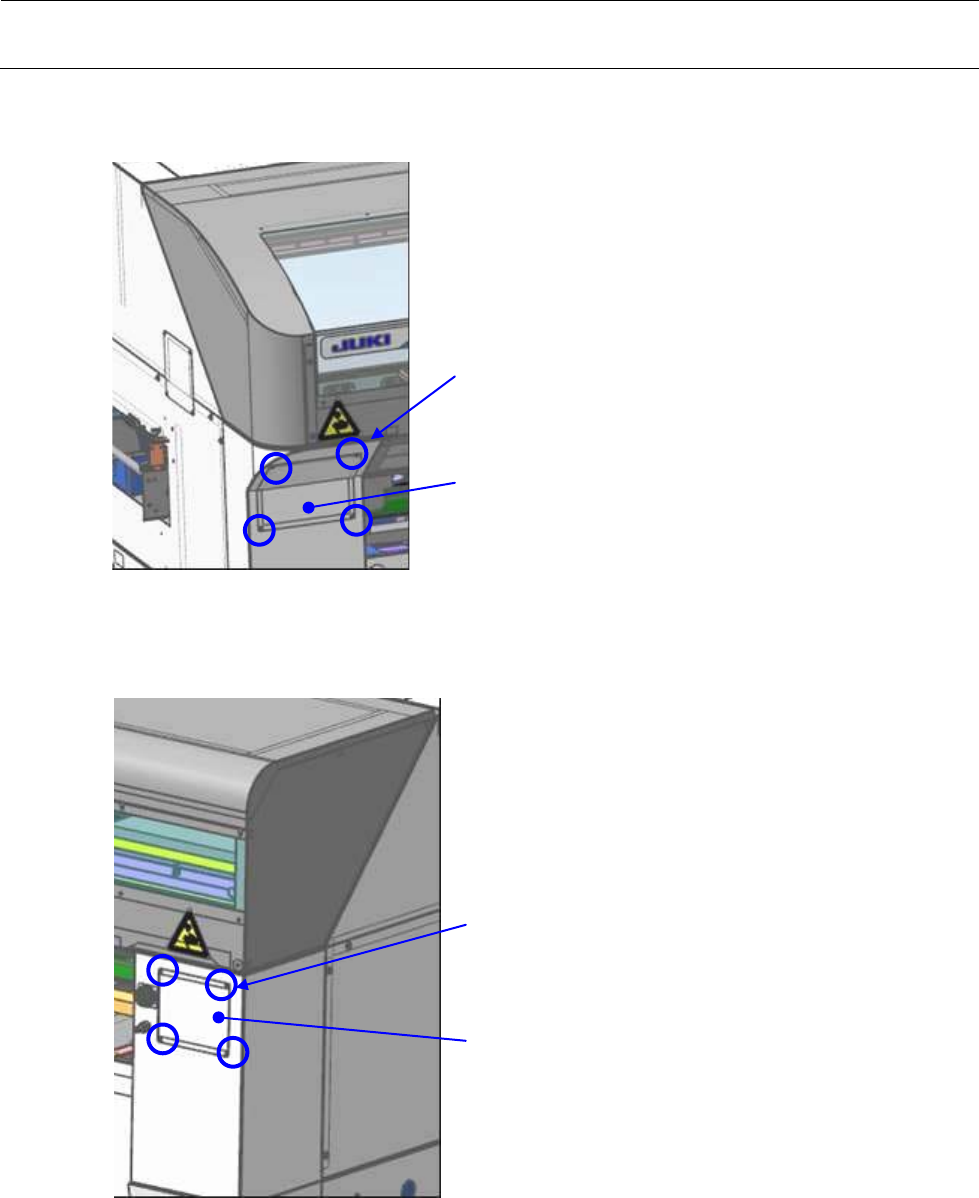 JUKI