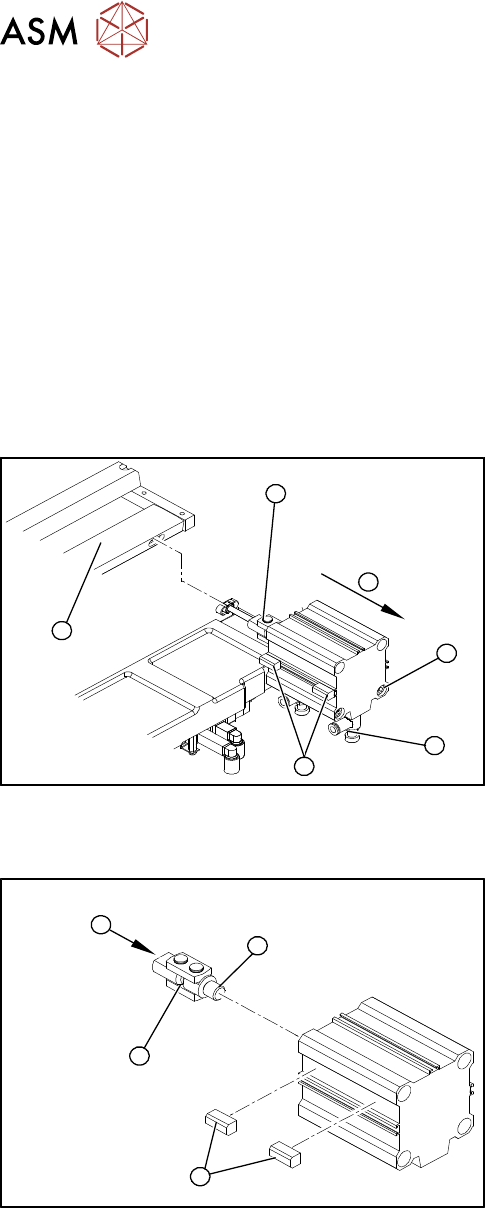 ASM