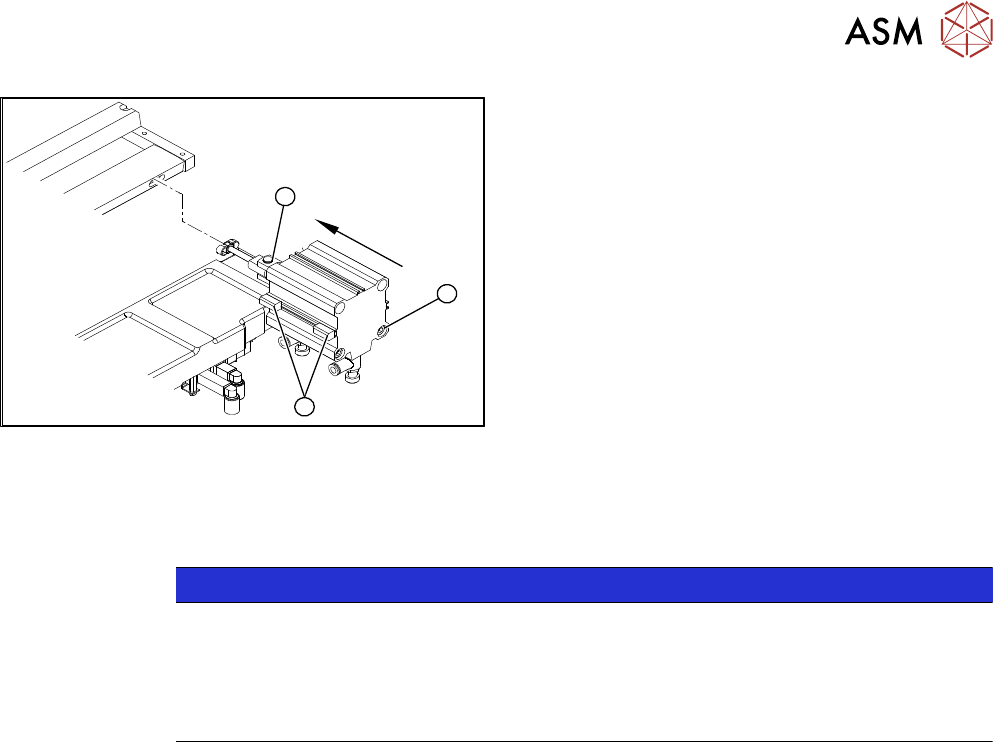 ASM