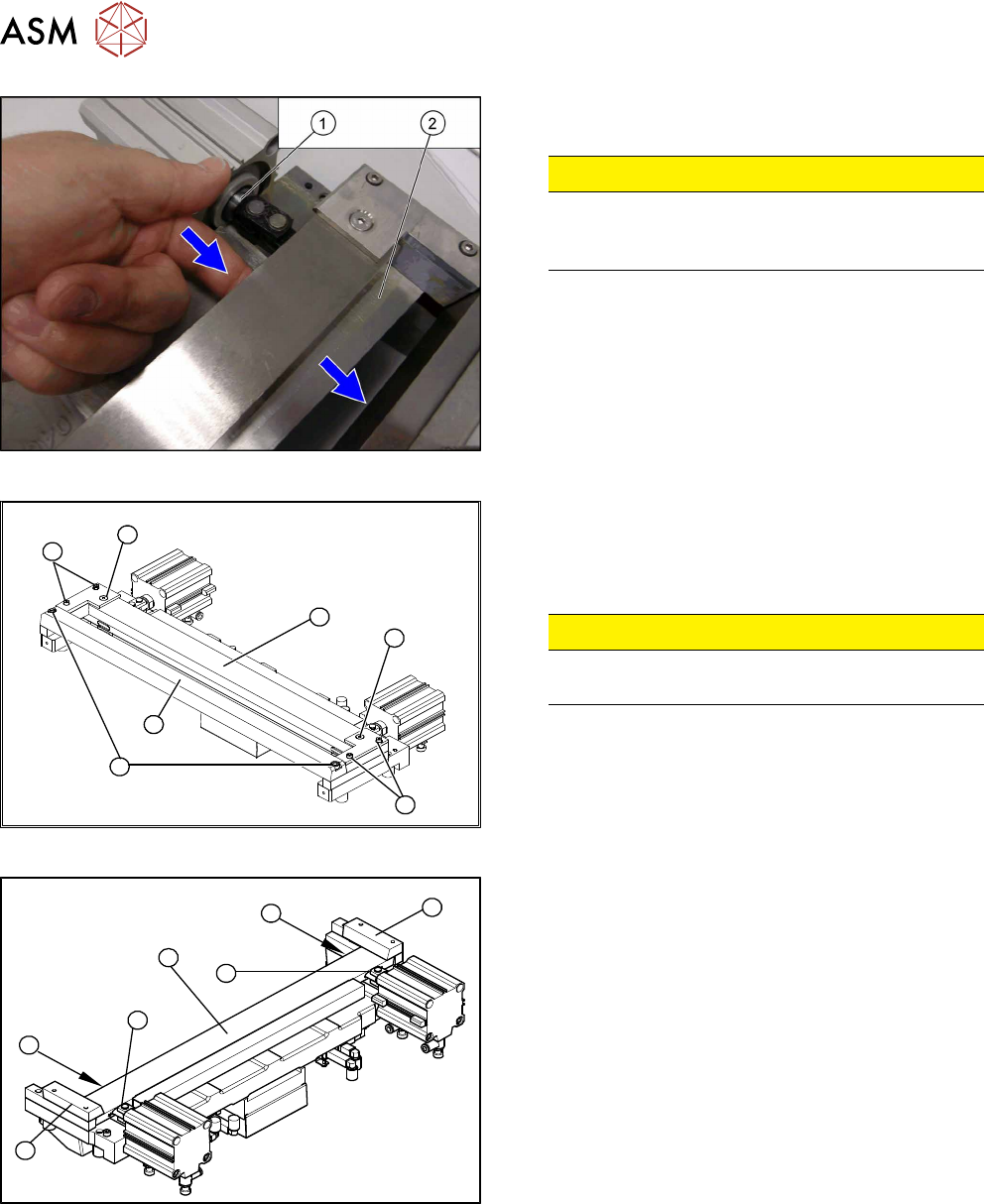 ASM

1 2