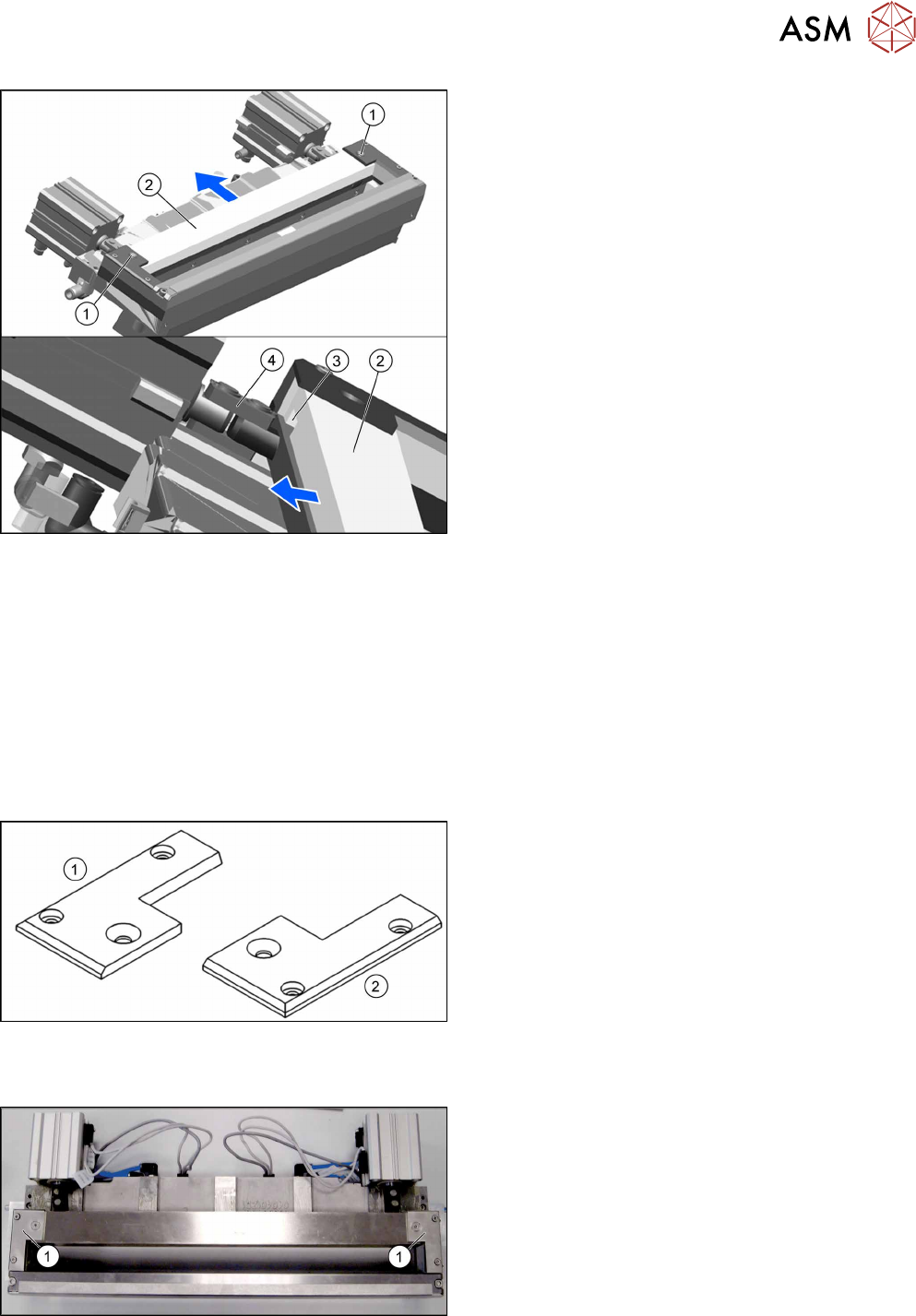 ASM

1
2
1

4
3
2

1
2

1
1