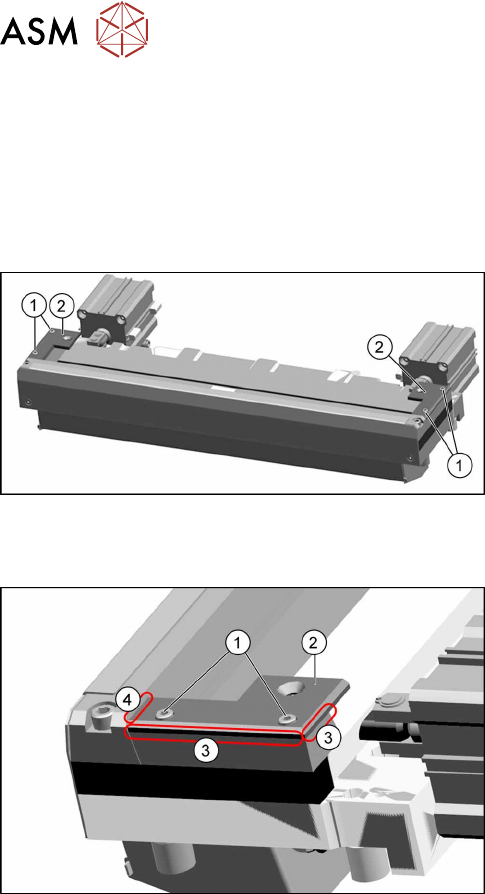 ASM

1 2

2

1

1 2

4

3 3