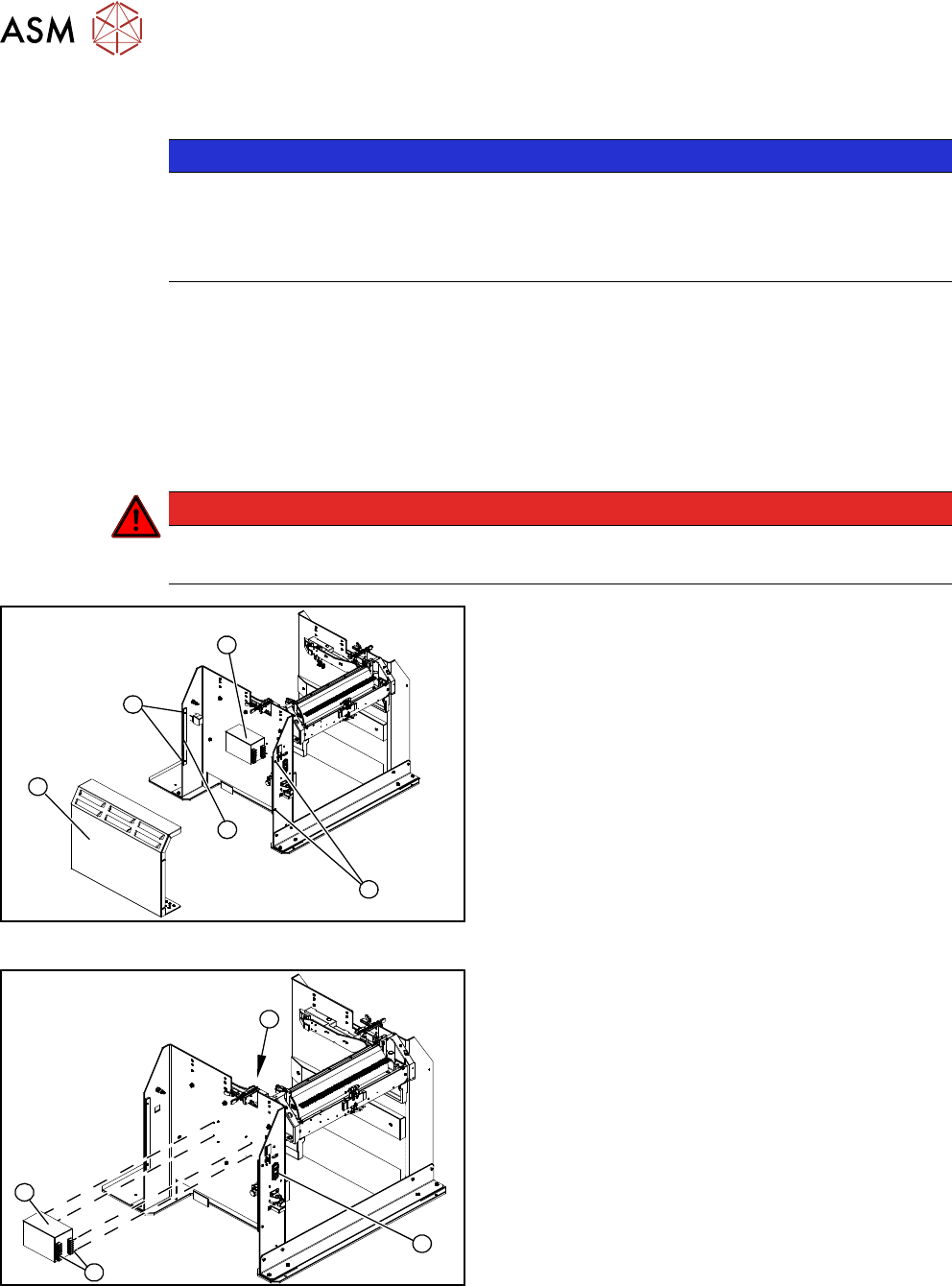 ASM