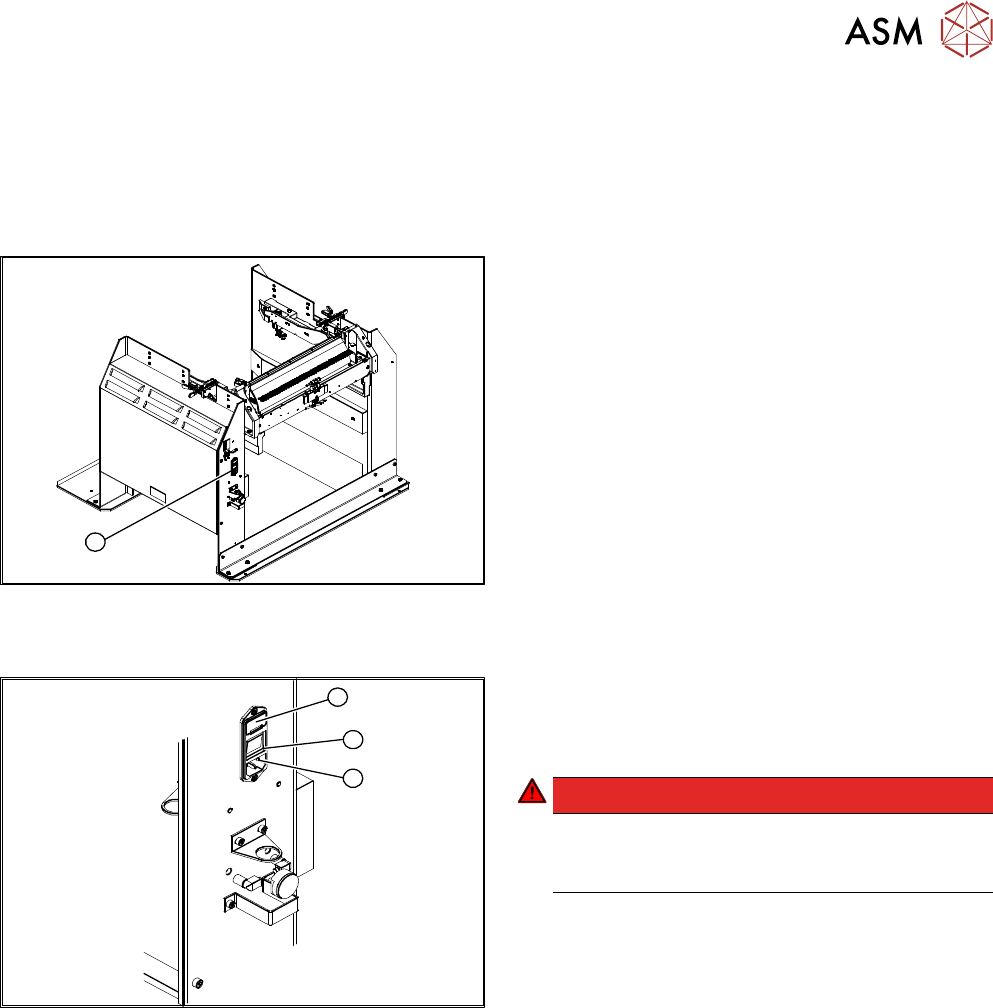 ASM