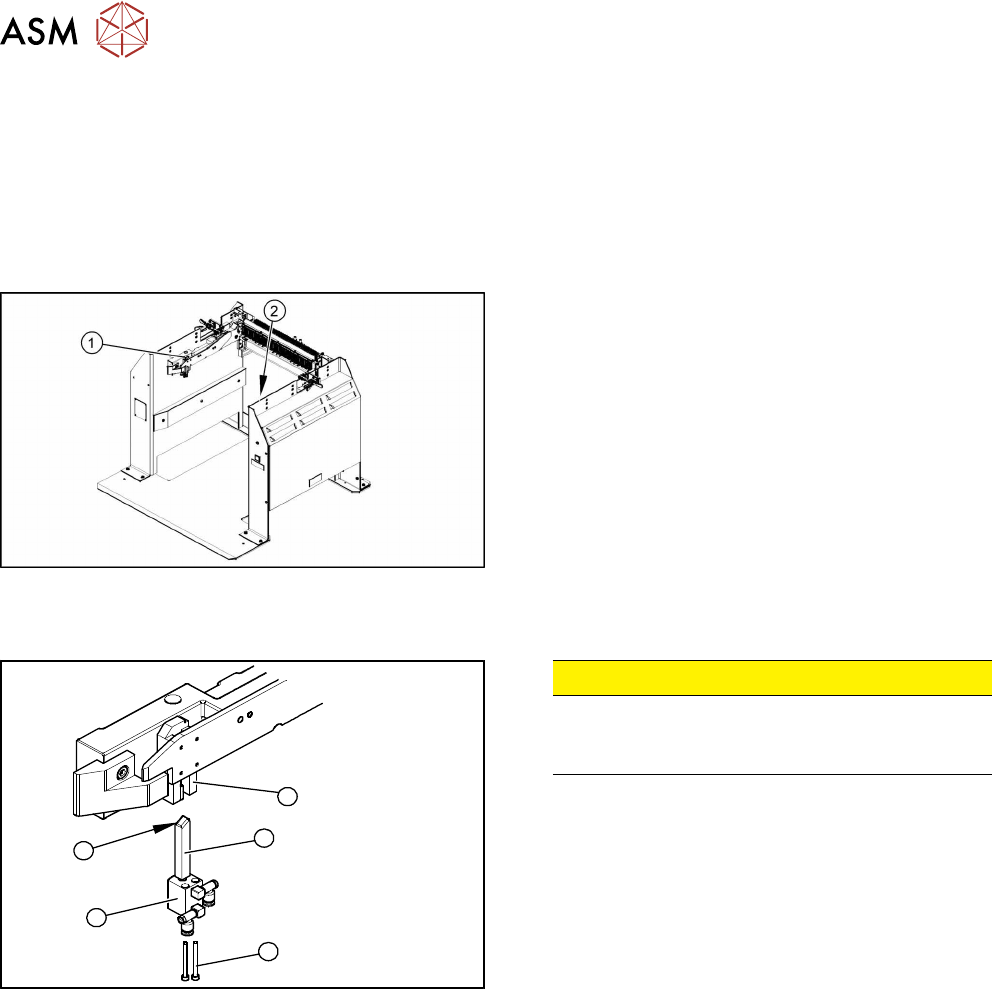 ASM

1

2