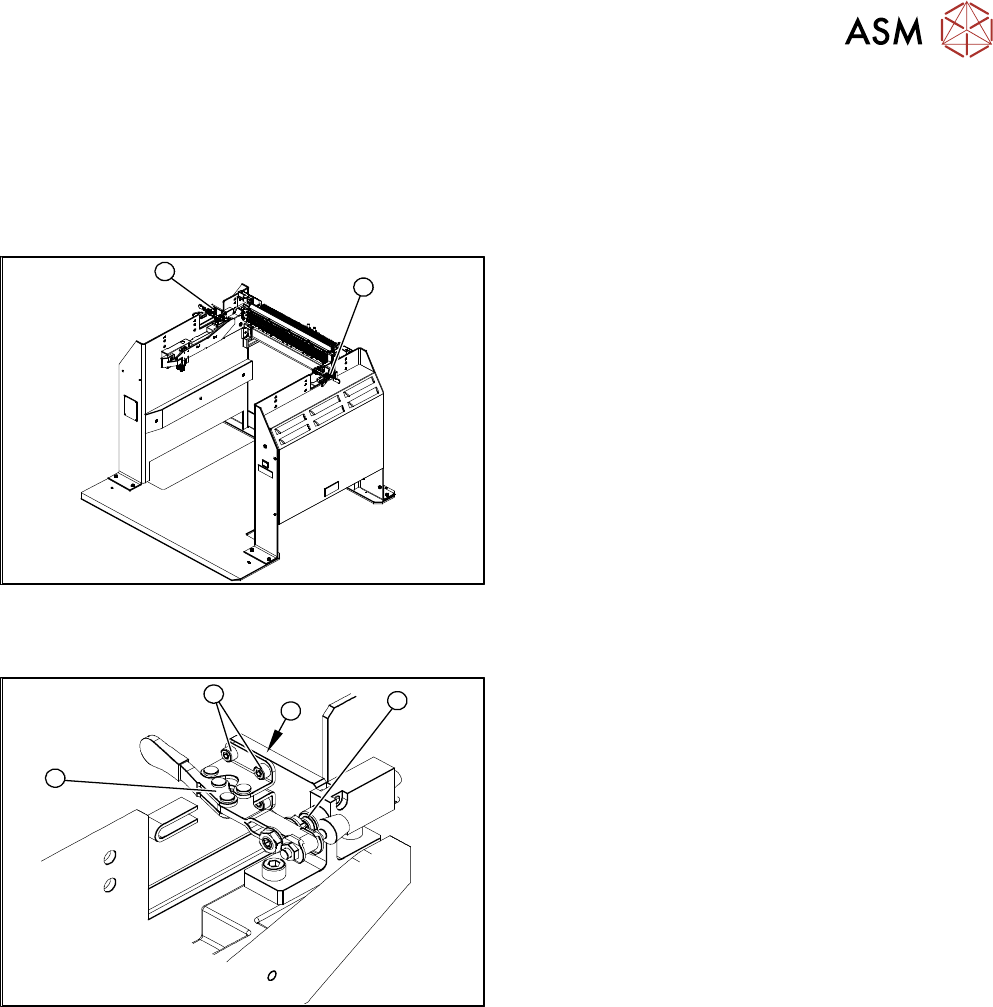 ASM