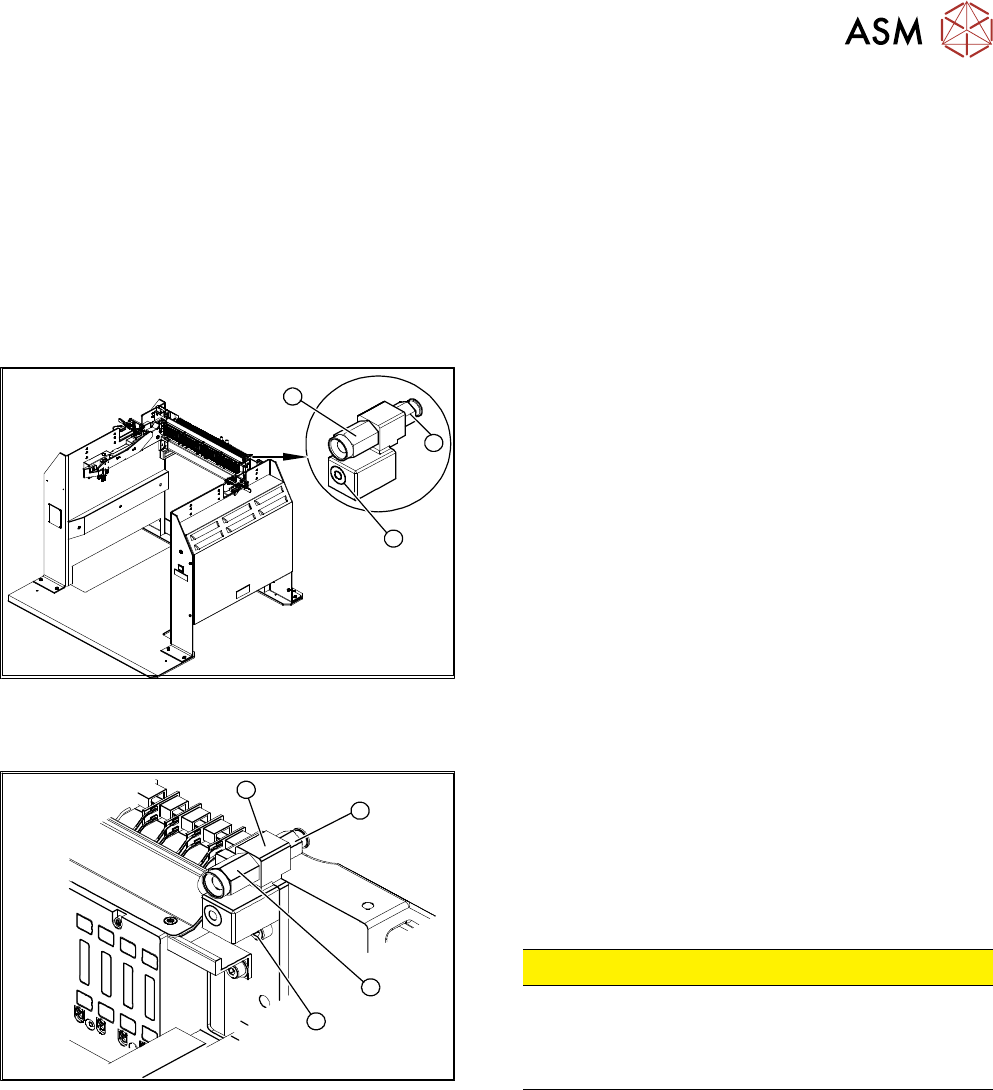 ASM