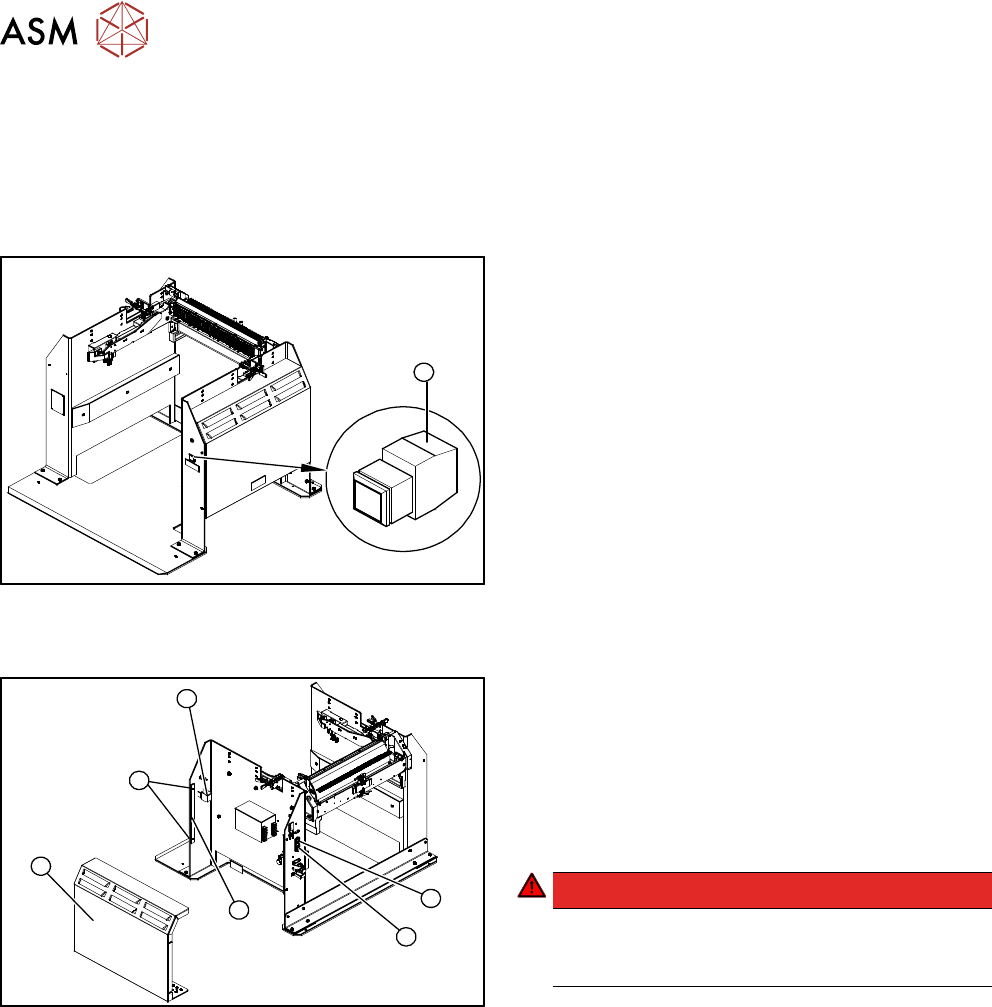 ASM