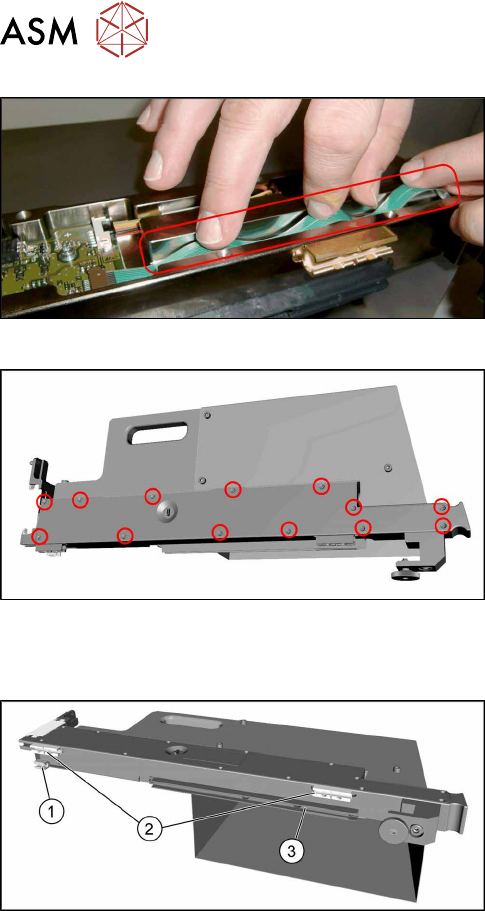 ASM

1

2

3