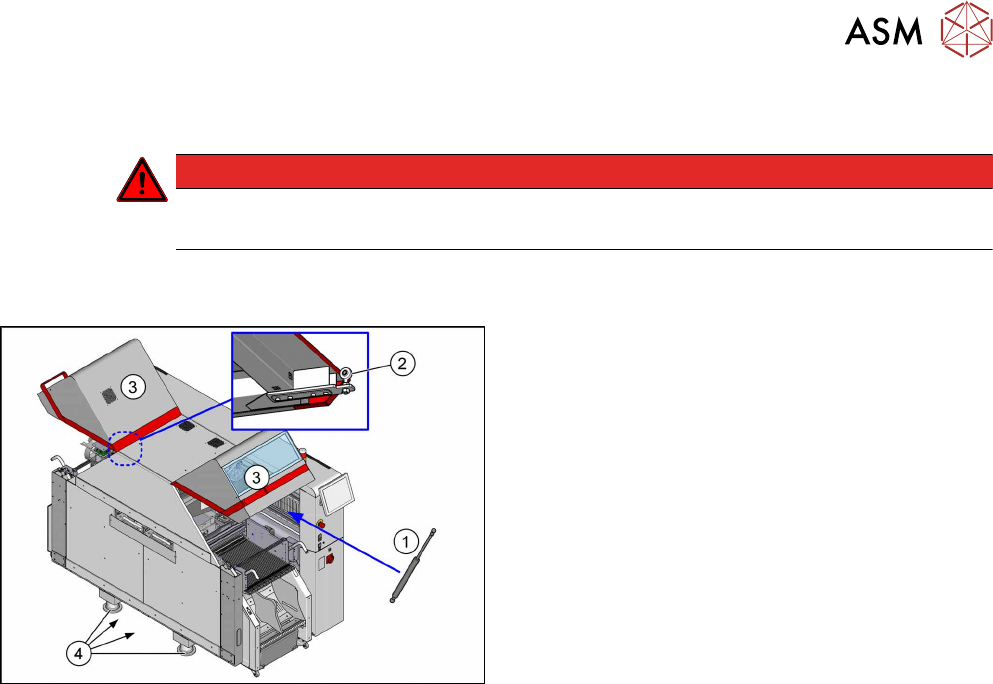 ASM

3

2

3

1

4