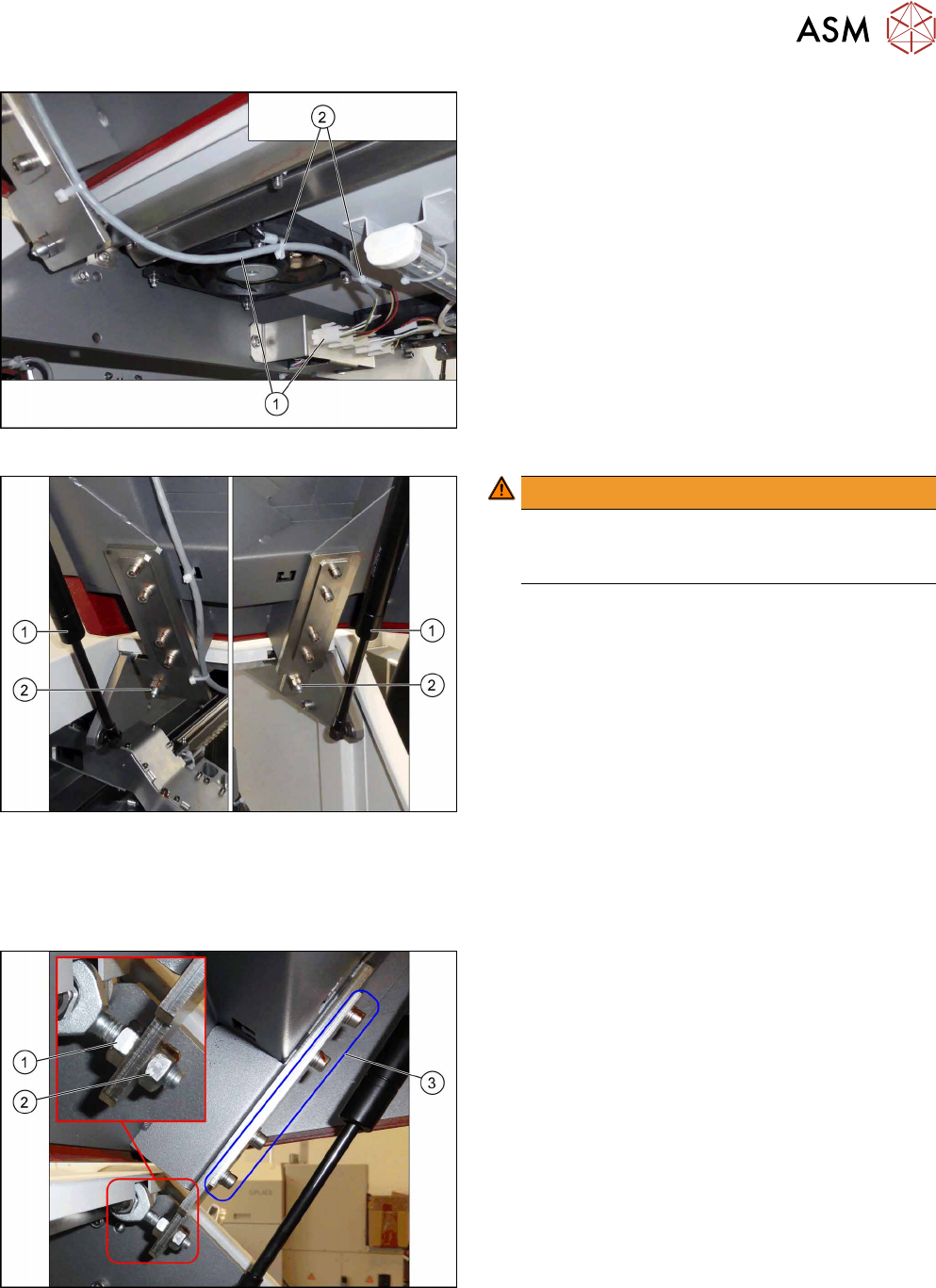 ASM

2

1

1

2

1

2

1

2

3