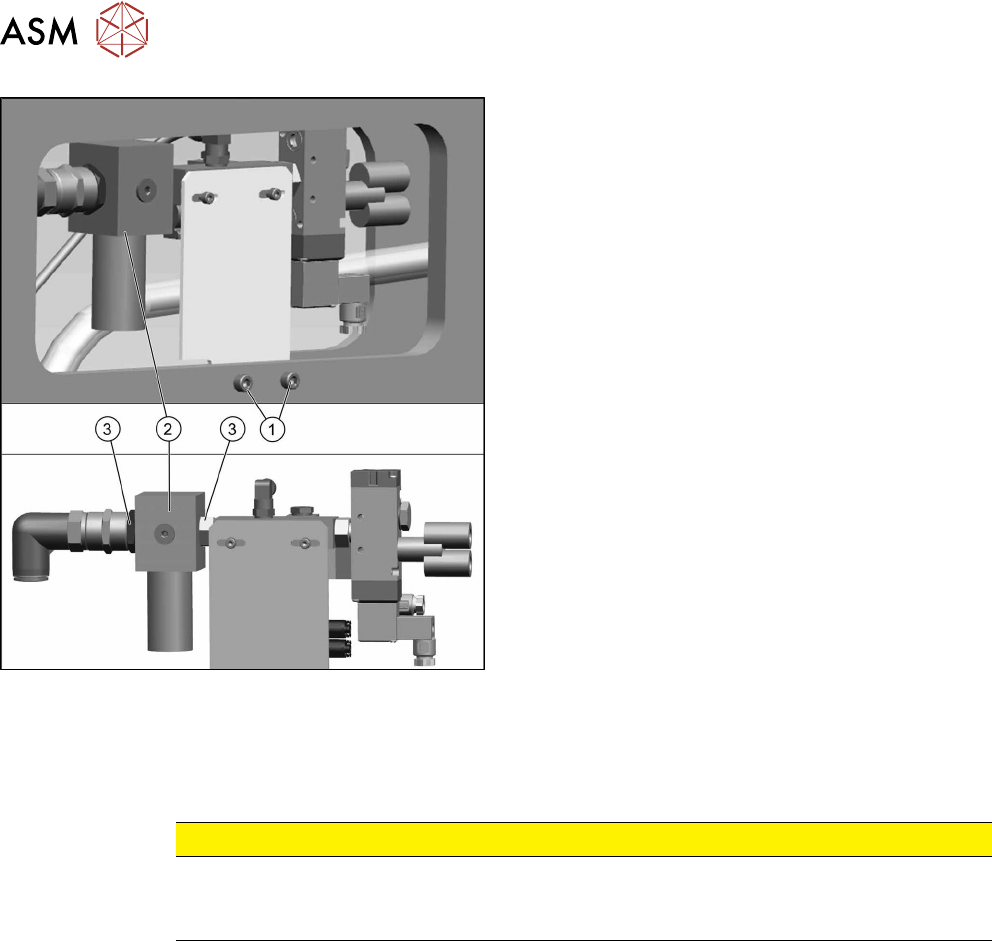 ASM

3
2
3
1