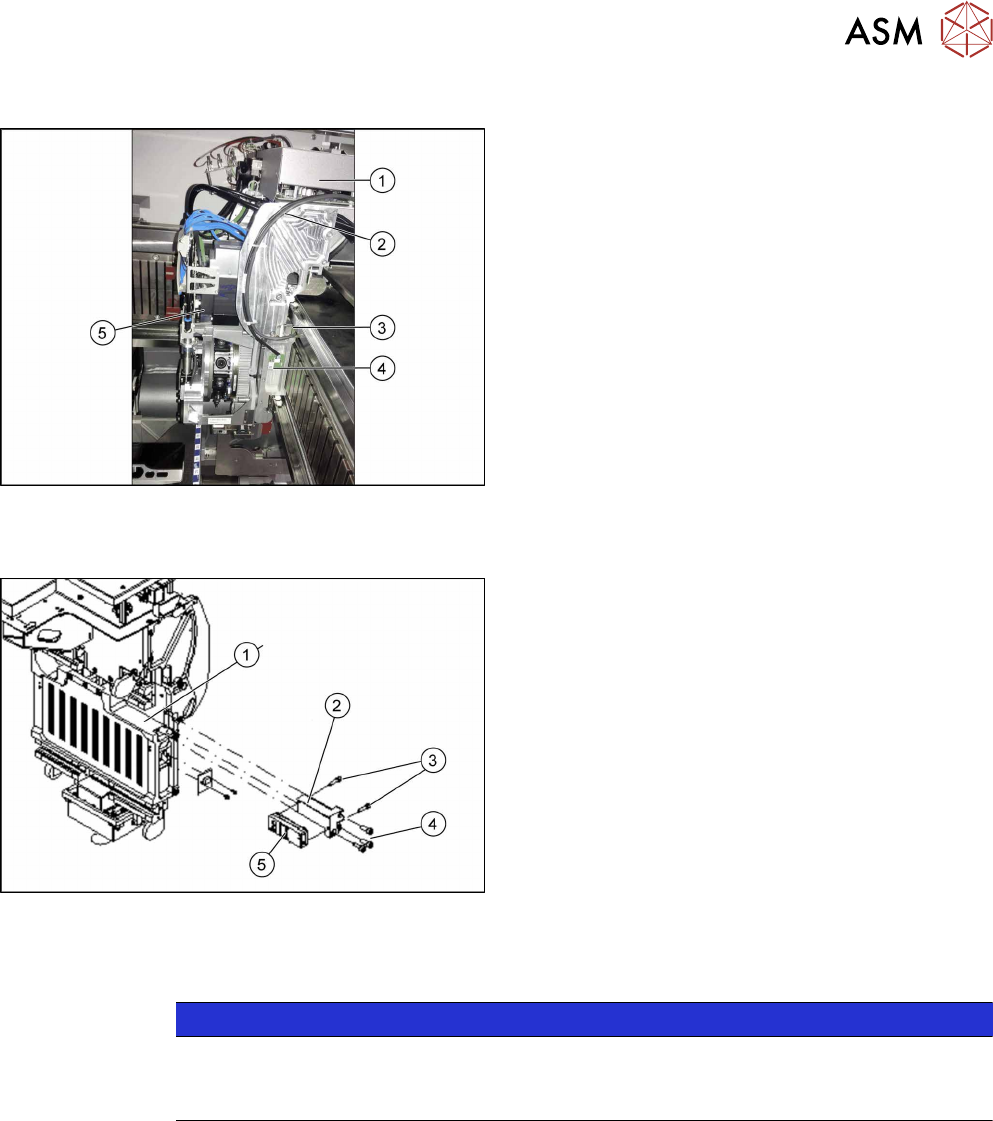 ASM

1
2
3
4
5

1
2
3
4
5