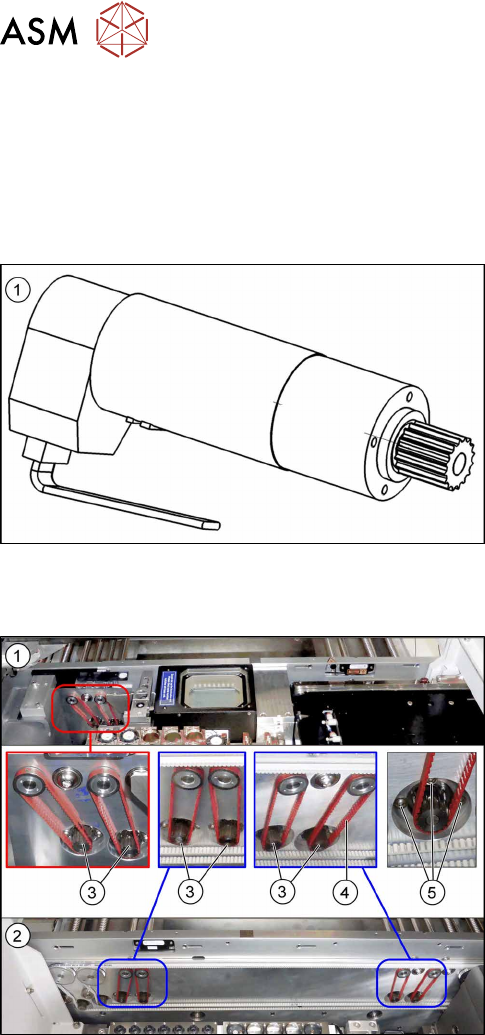 ASM

1

1

3

3

3

4

5

2