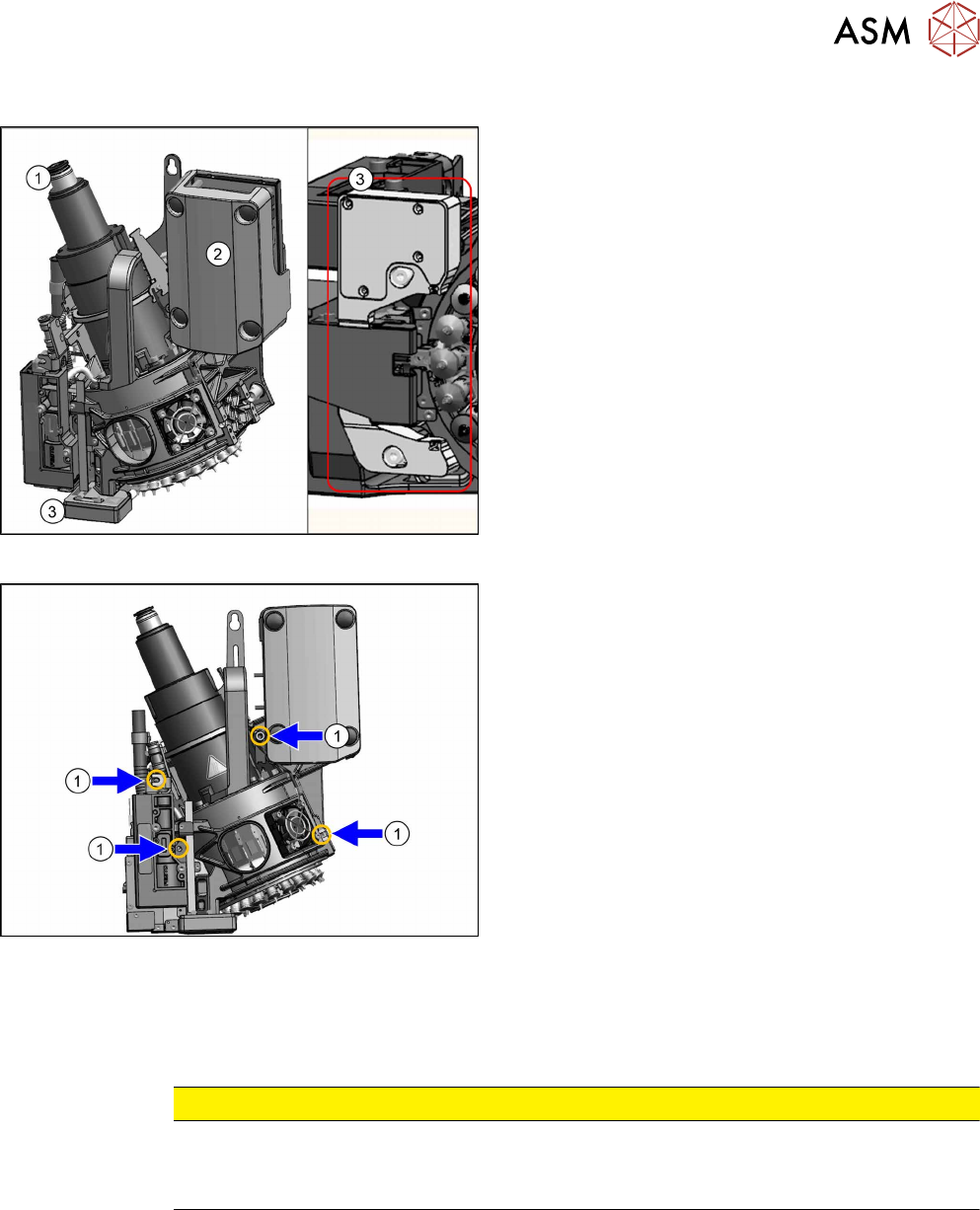 ASM

1
2
3
3

1
1
1
1