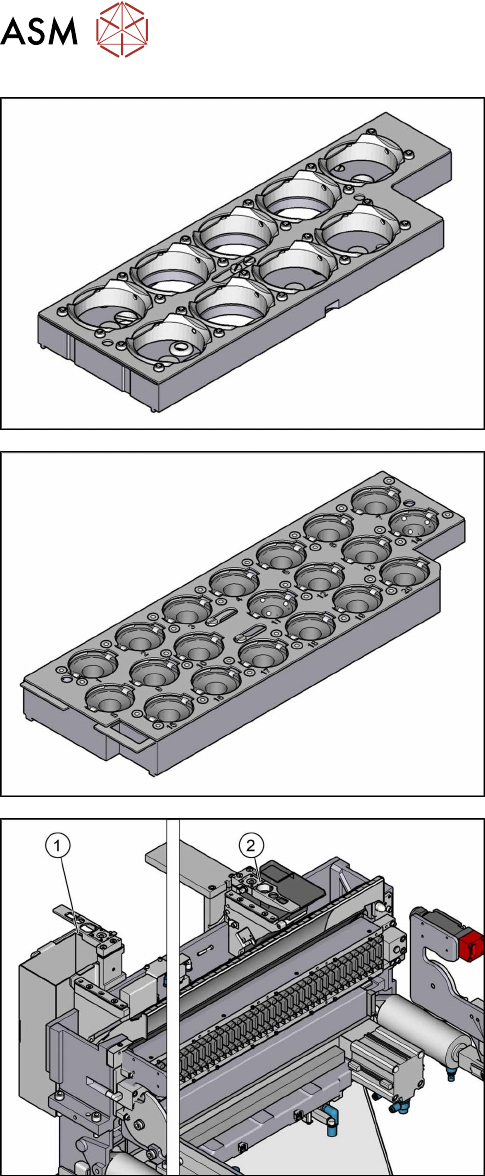 ASM

1

2