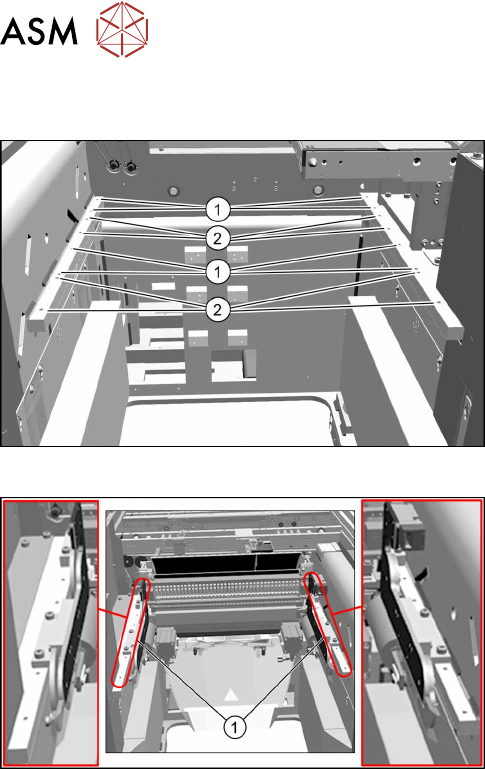 ASM

1
2
1
2

1