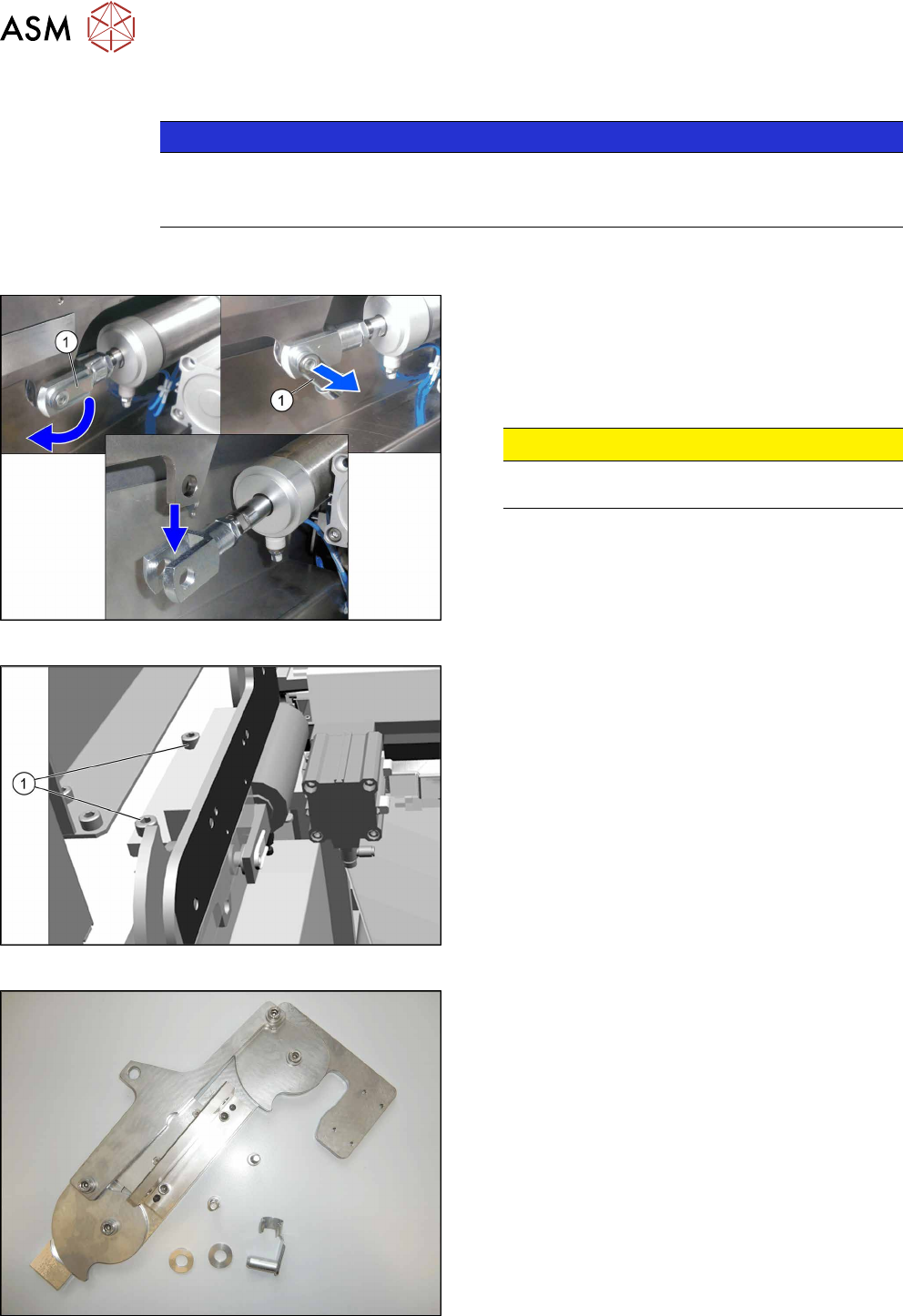 ASM

1

1

1