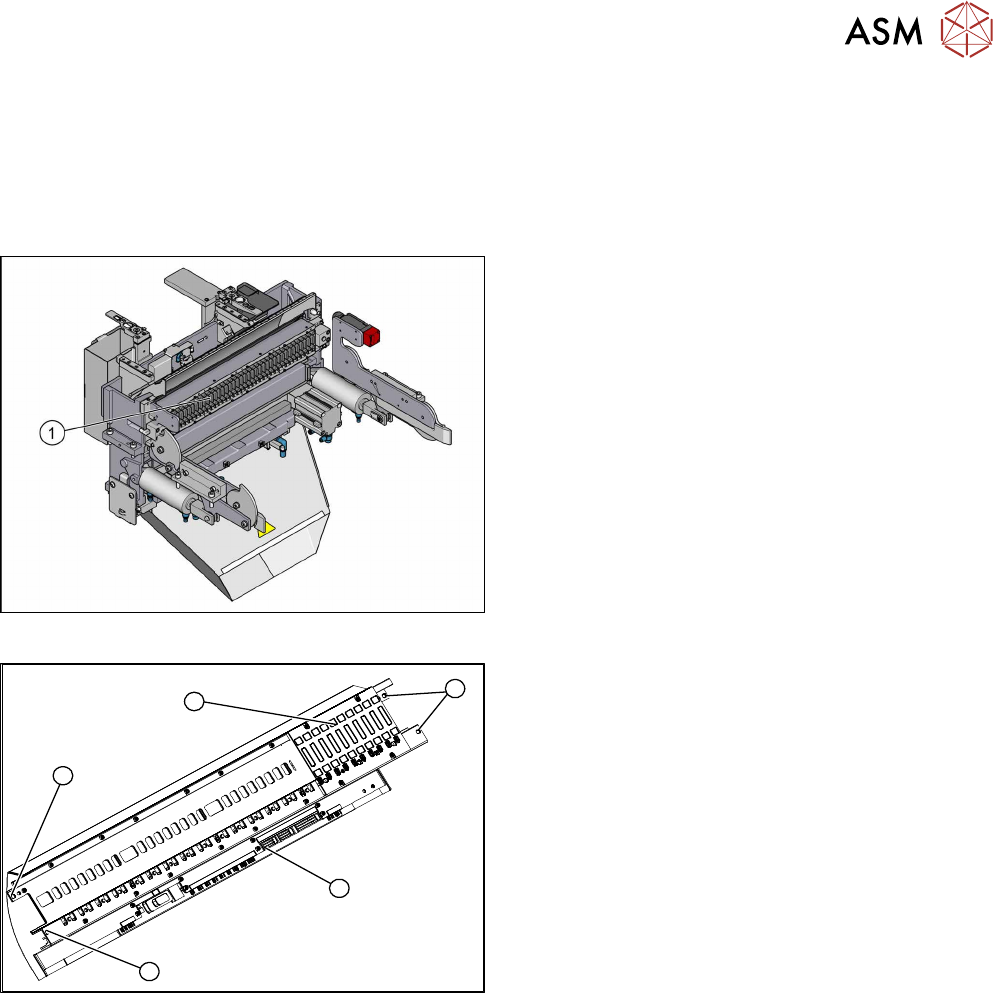 ASM

1