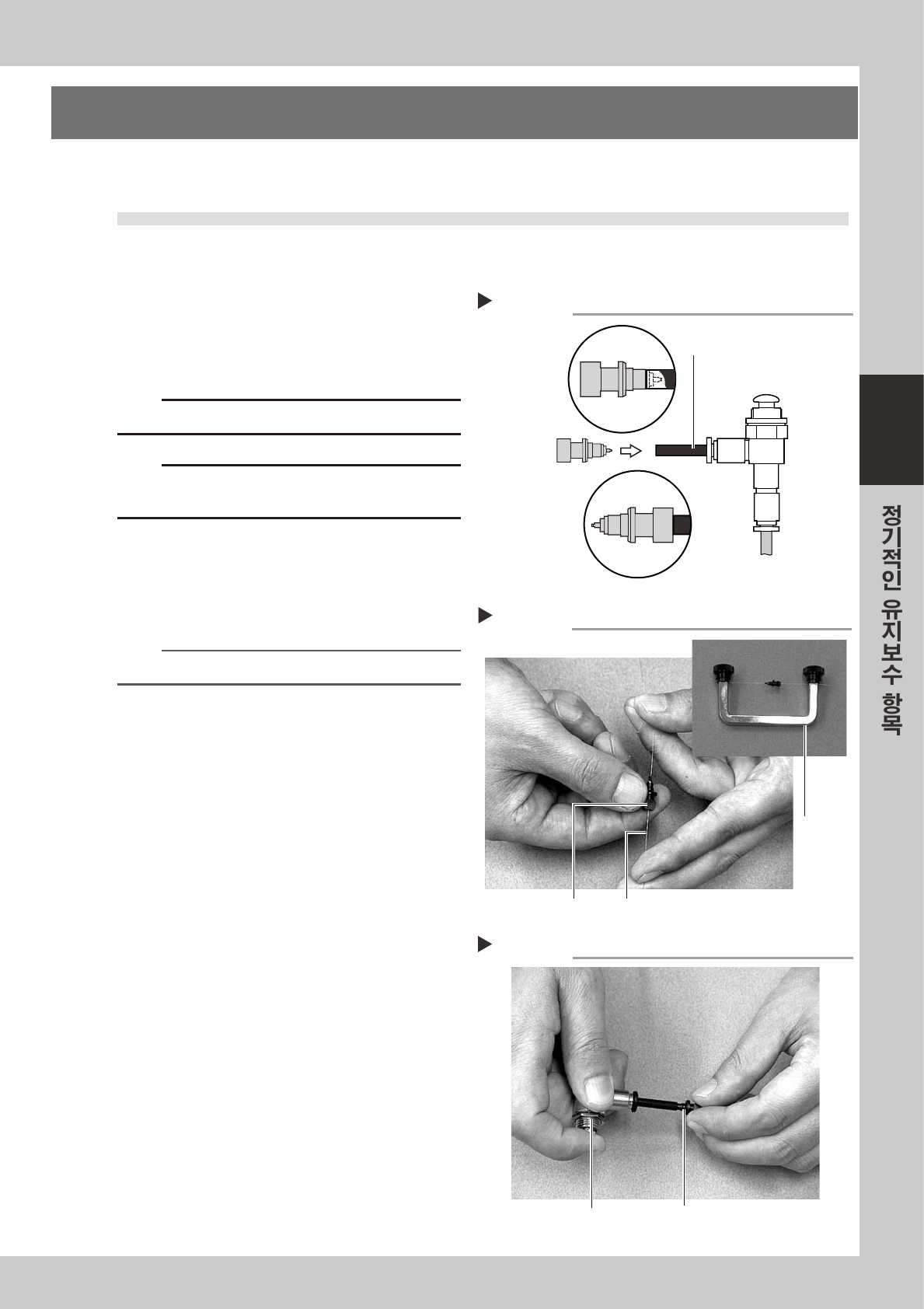 정기적인 유지보수 항목