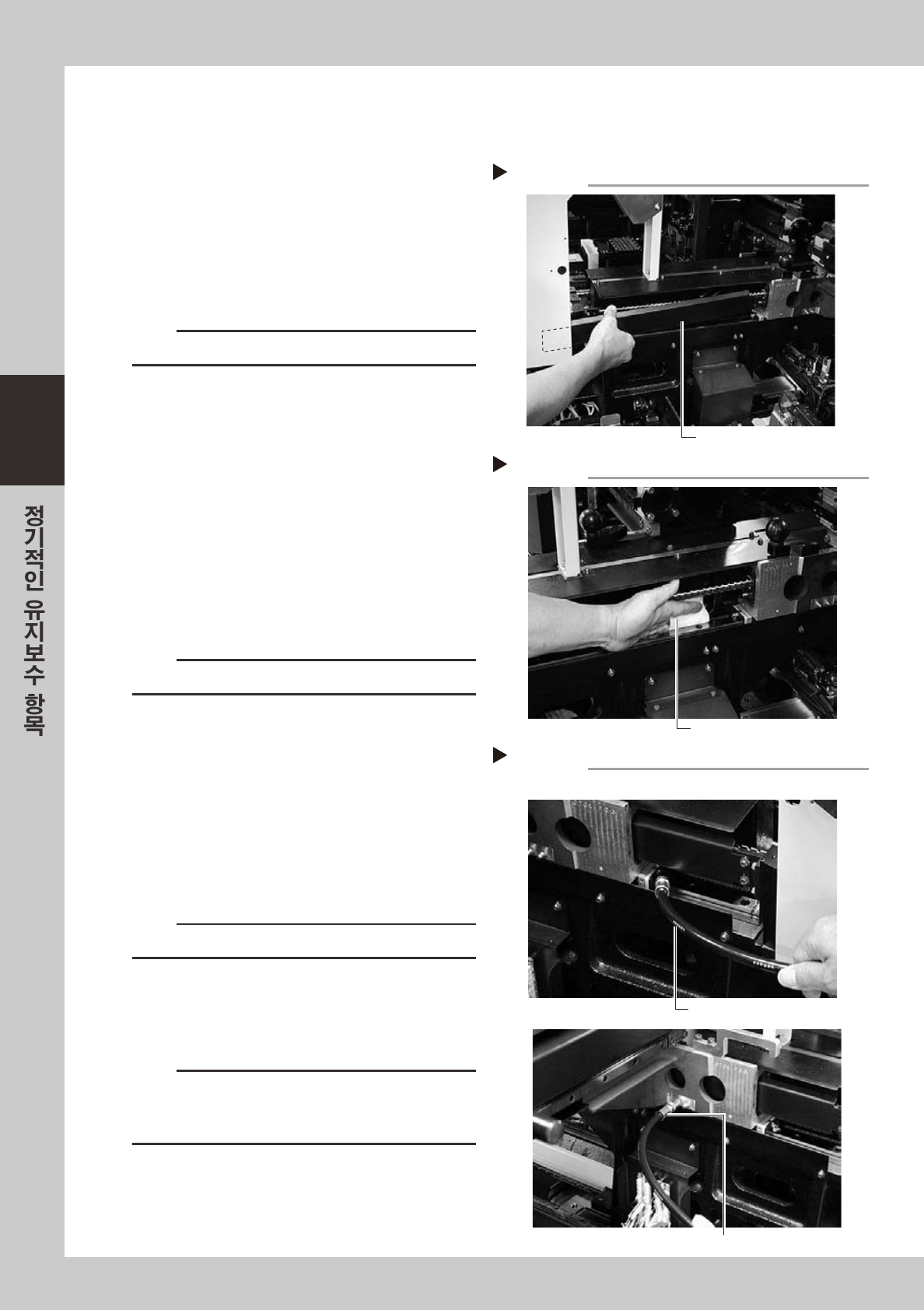 정기적인 유지보수 항목