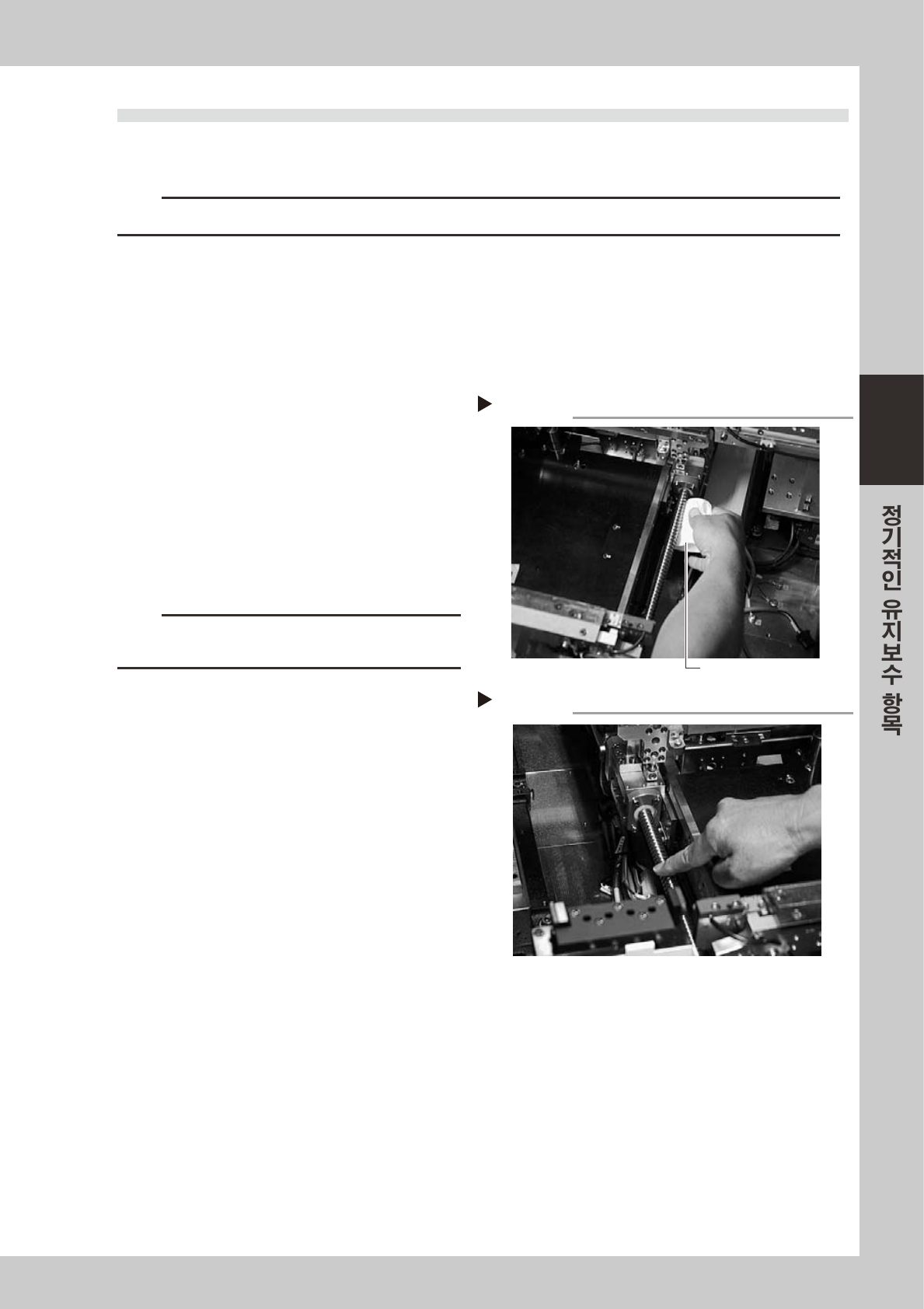 정기적인 유지보수 항목