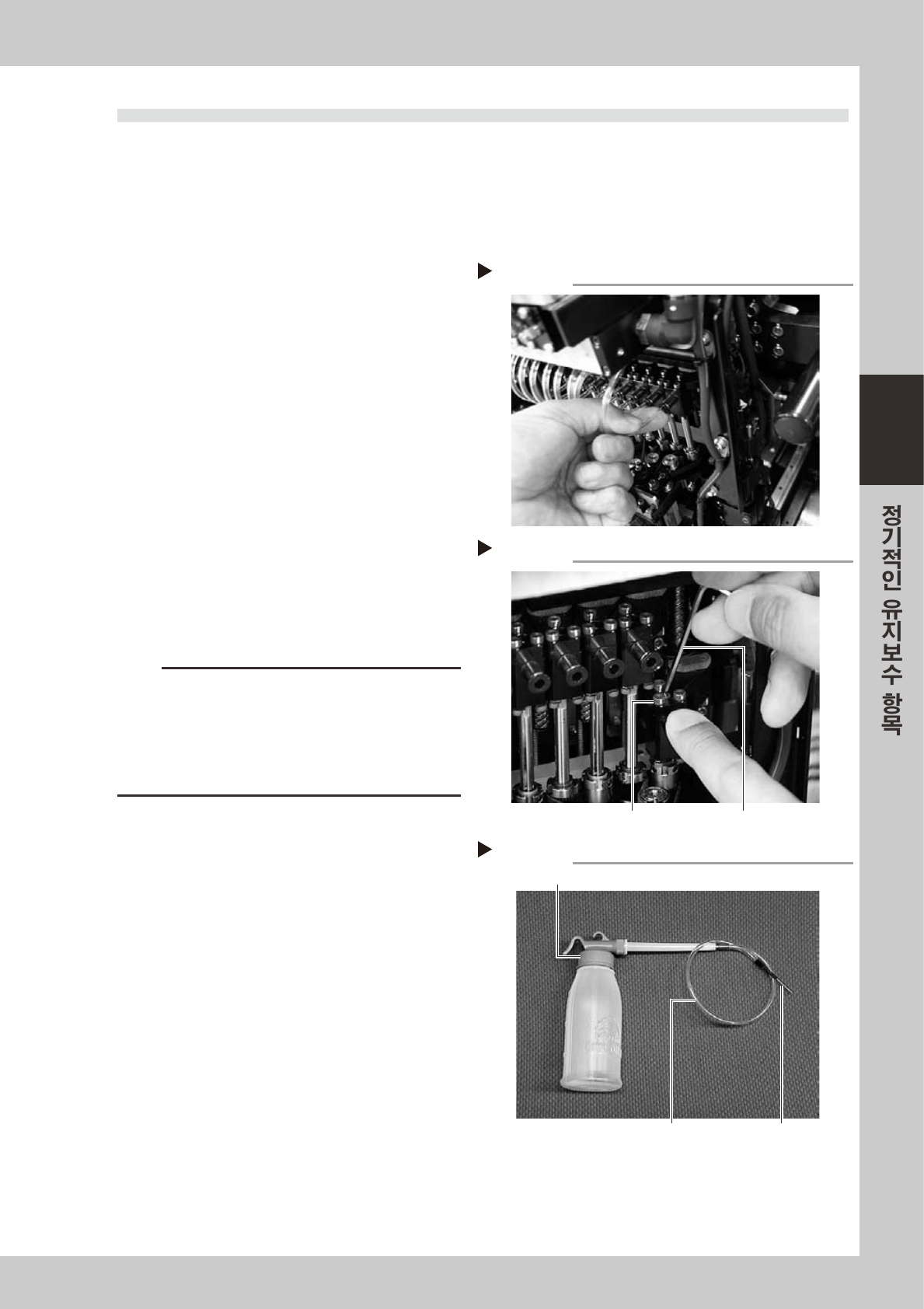 정기적인 유지보수 항목