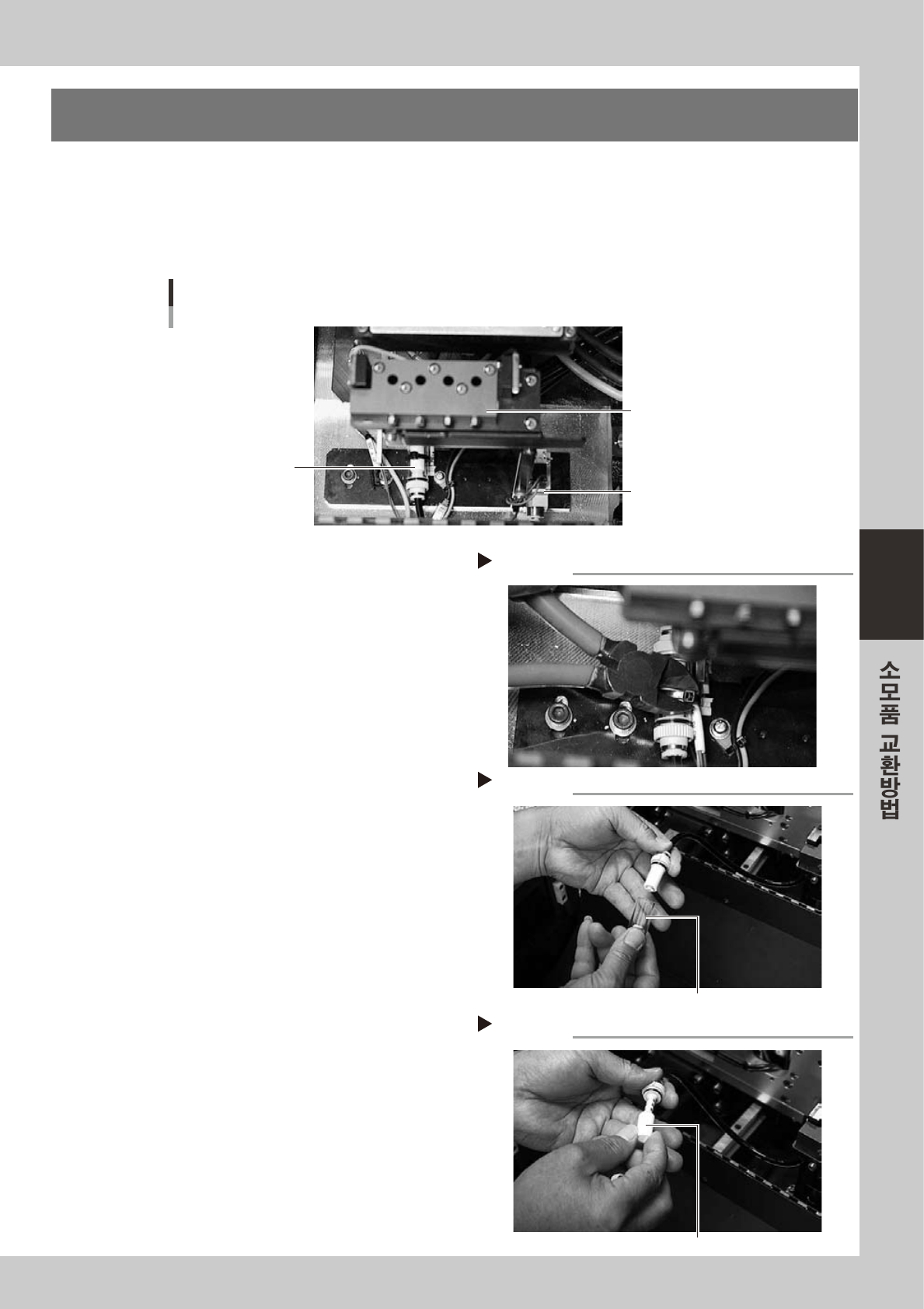 소모품 교환방법