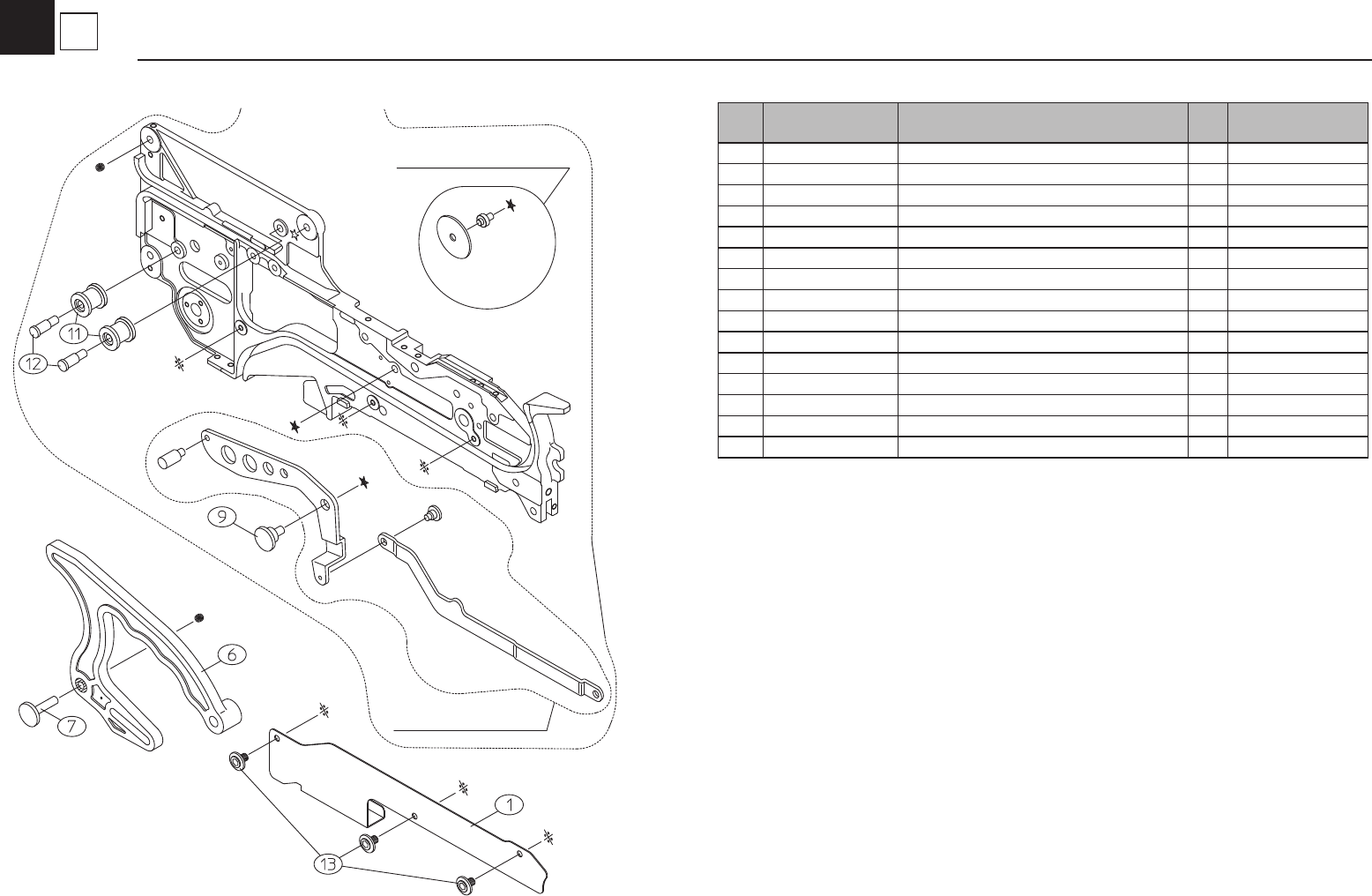 11

12

9

6

7

1

13