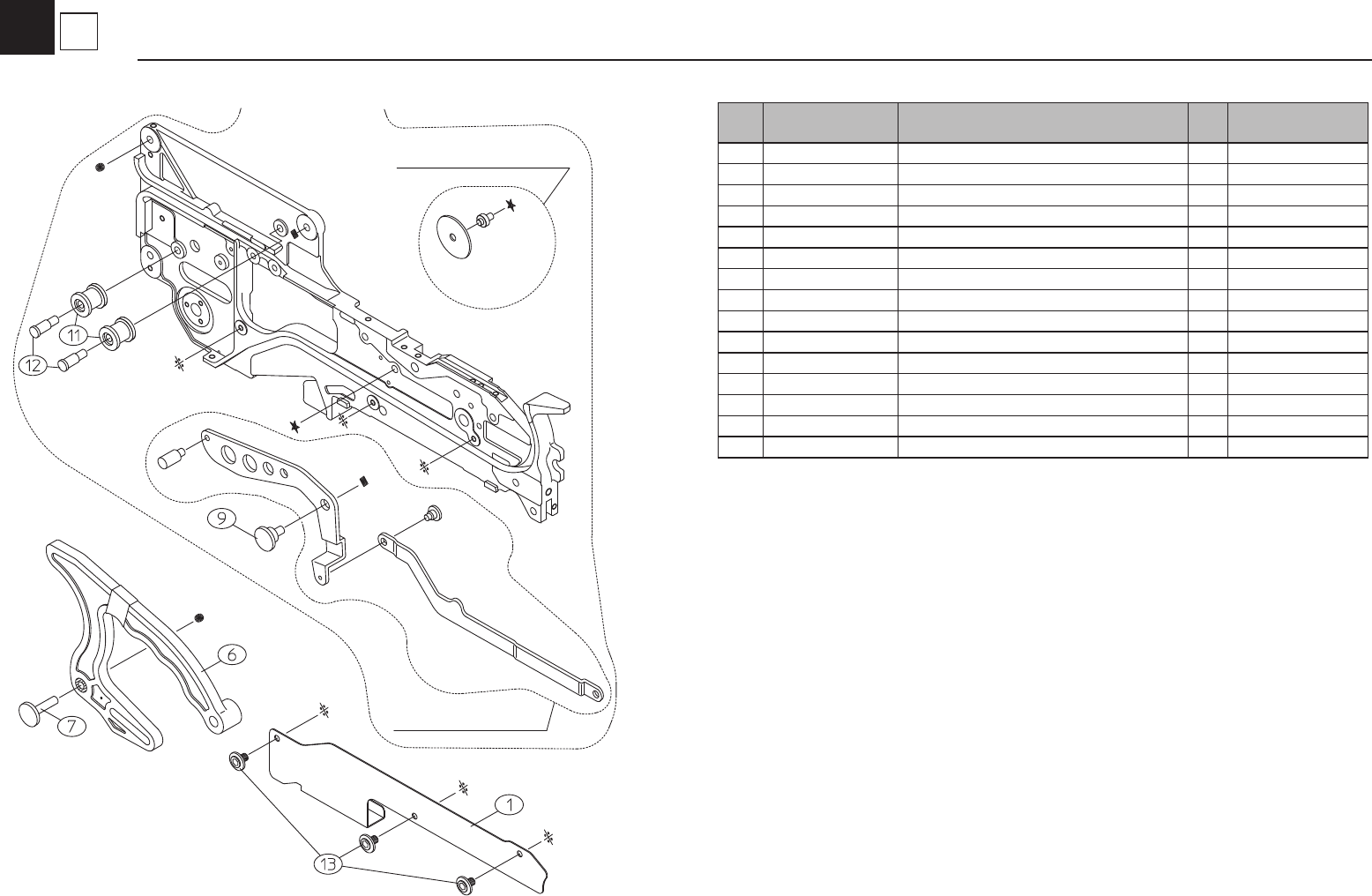 11

12

9

6

7

1

13