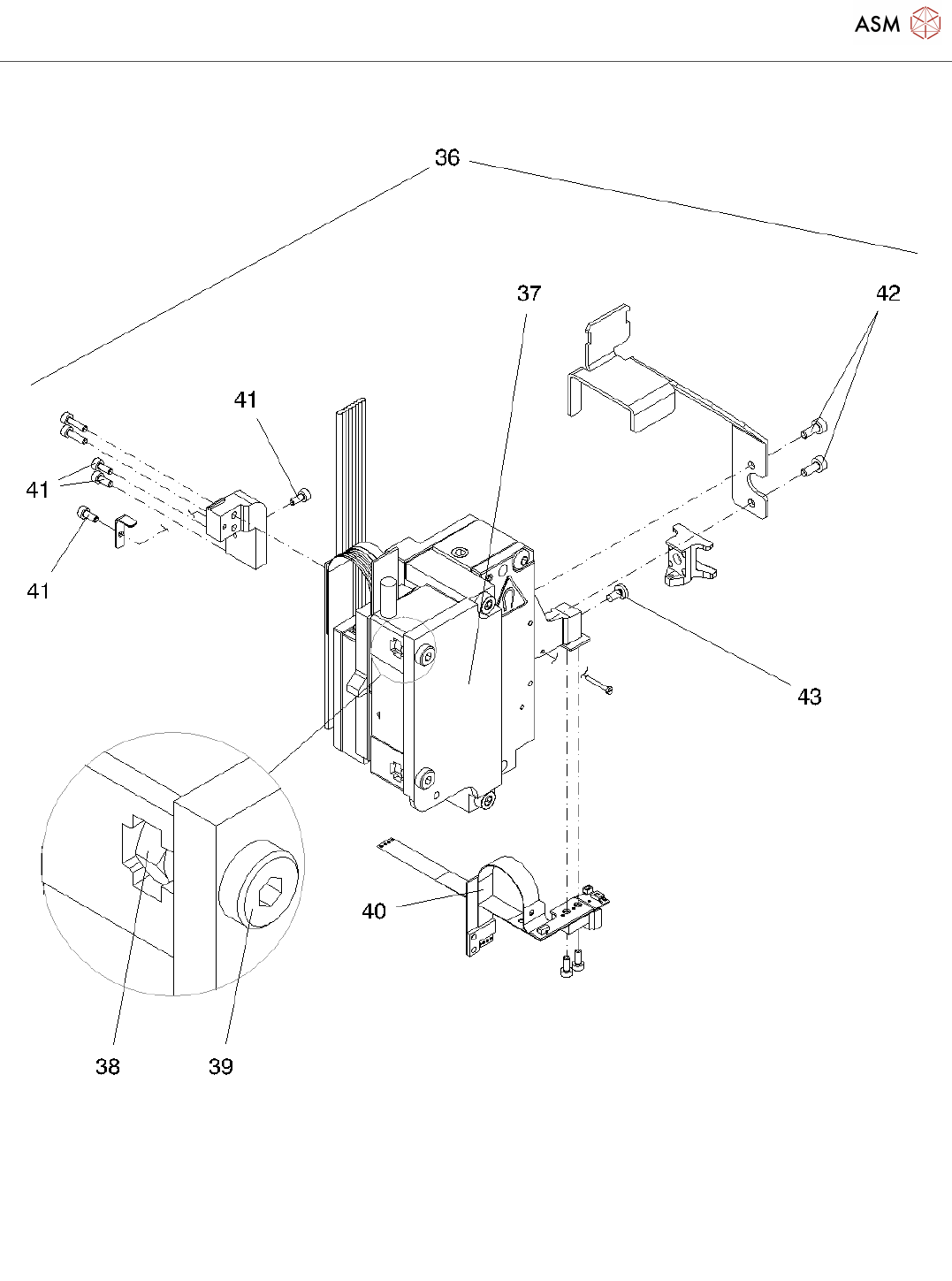 ASM

36

37

42

41

41

41

43

40

38

39