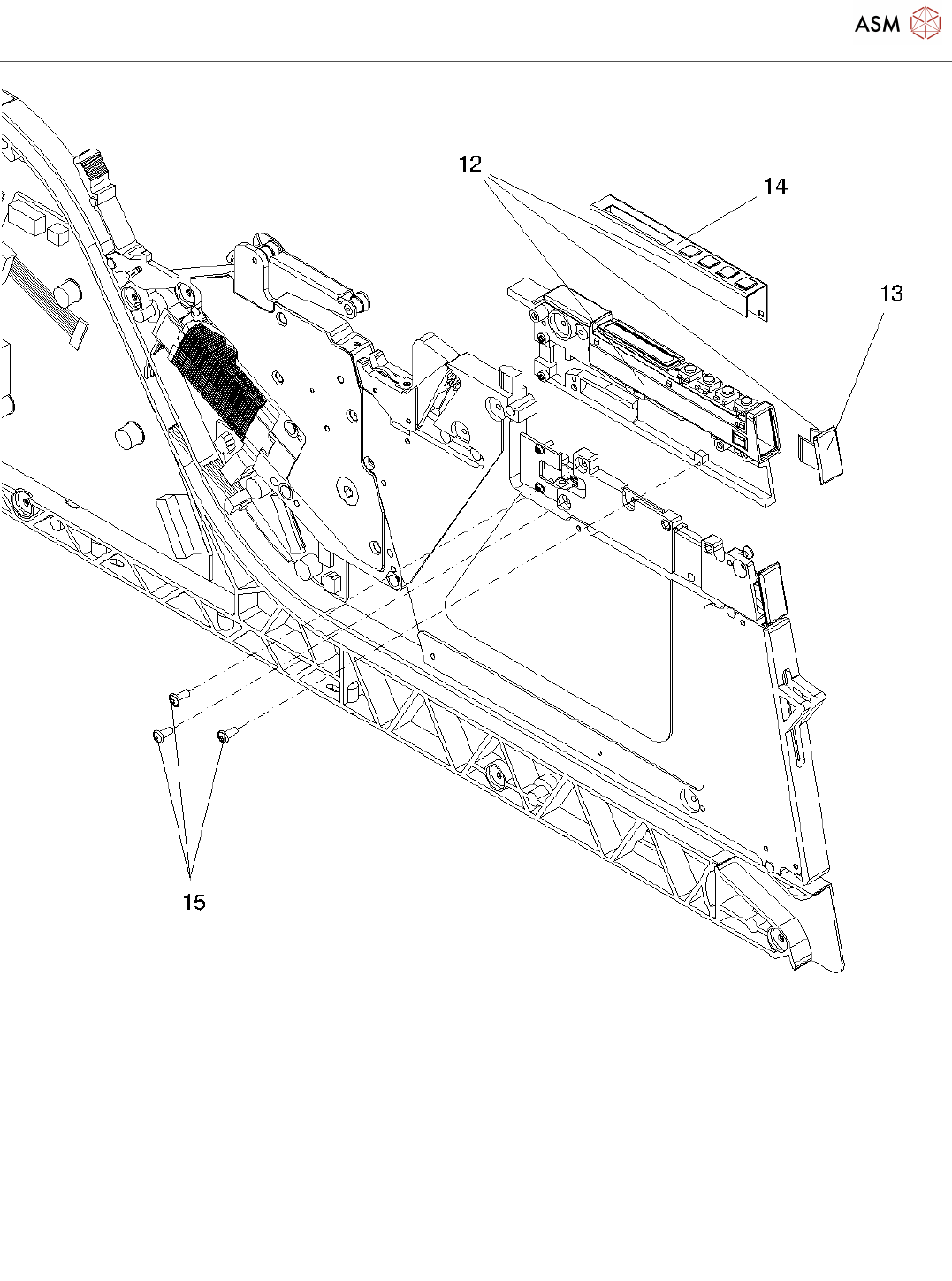 ASM

12

14

13

15