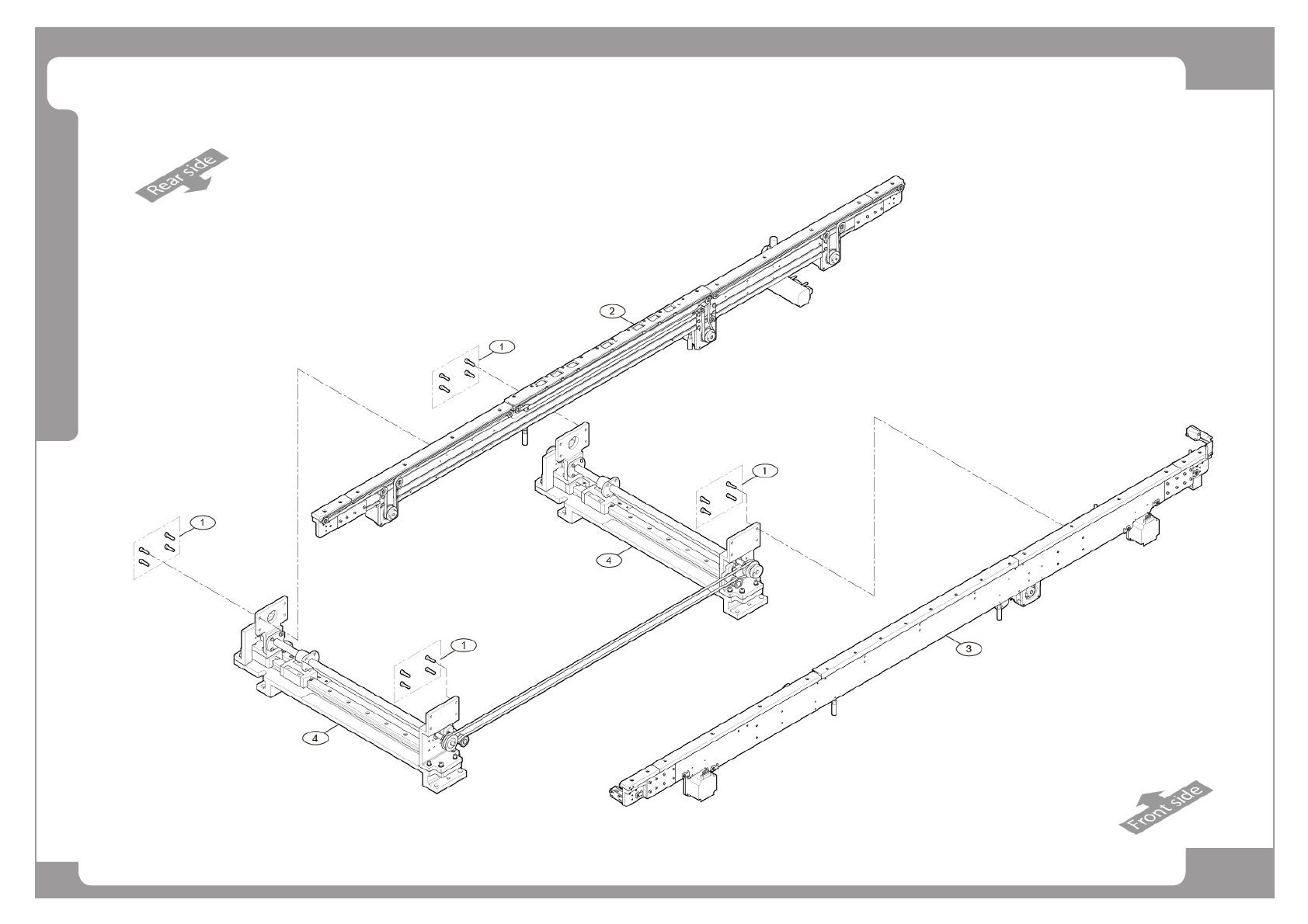 Rear side

2

1

1

1

4

1

4

3

Front side