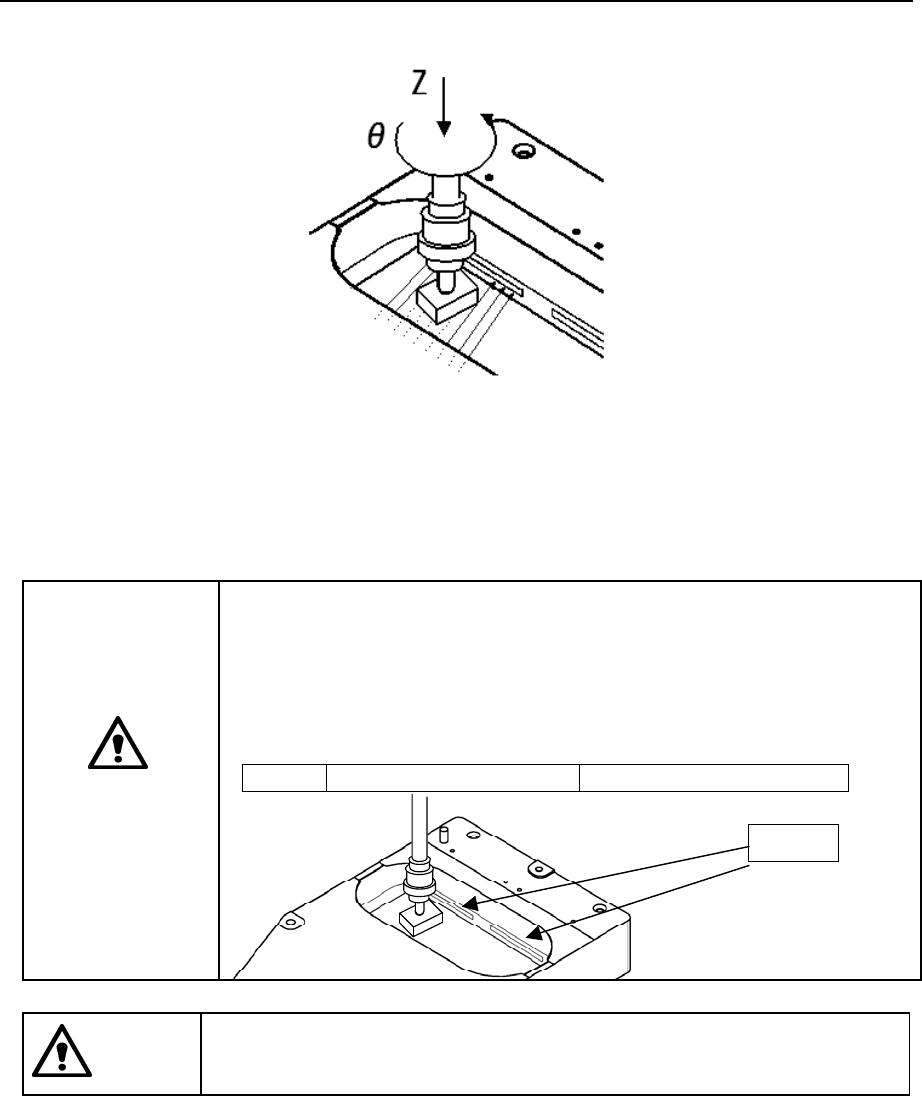 Z
$\theta$