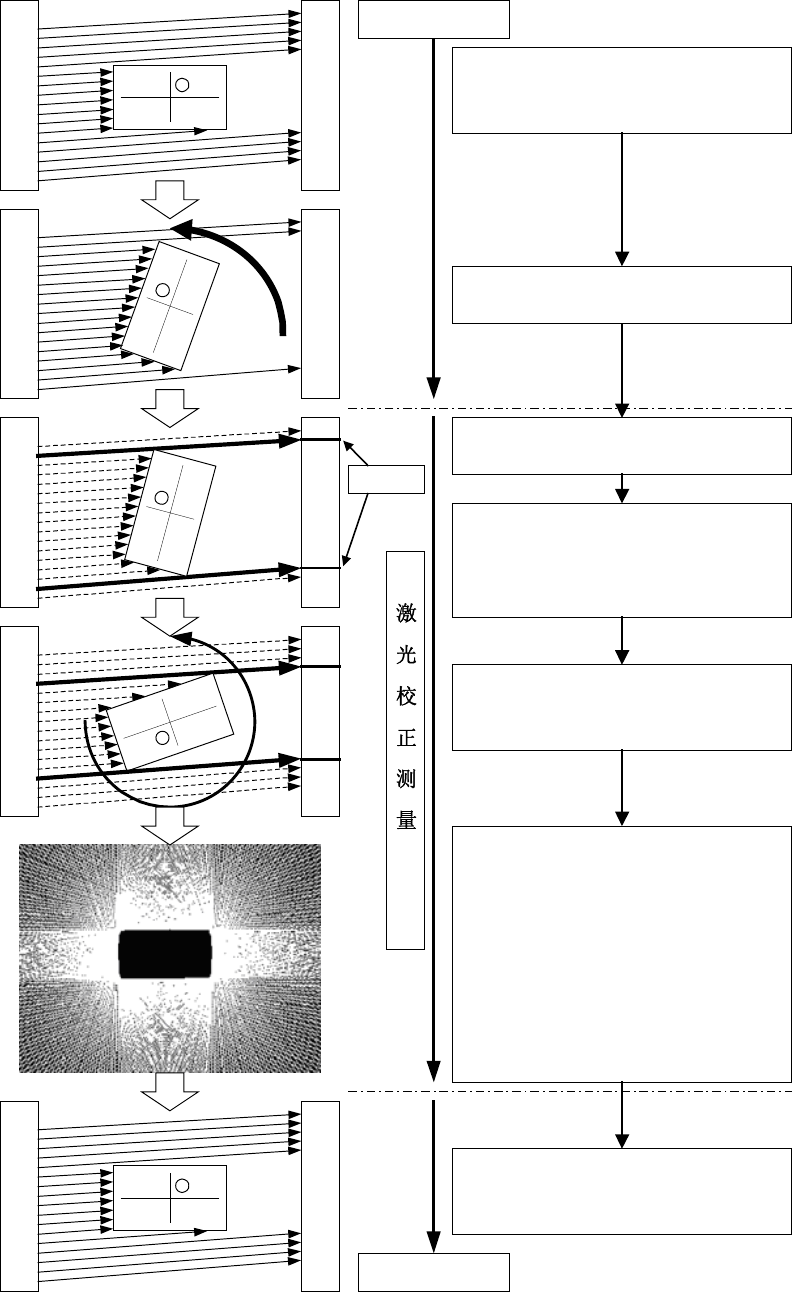 激光校正测量