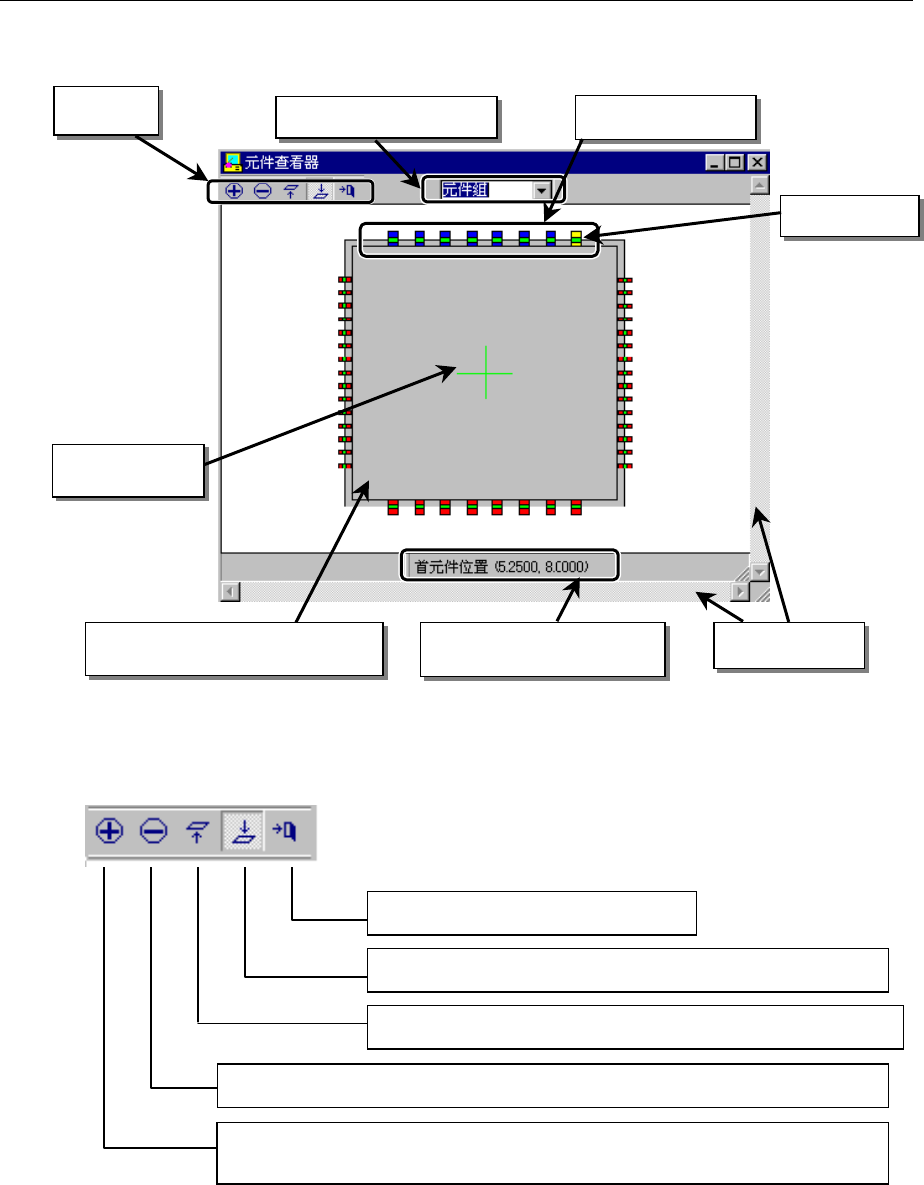 元件查看器

元件組

首元件位置 (5.2500, 8.0000)