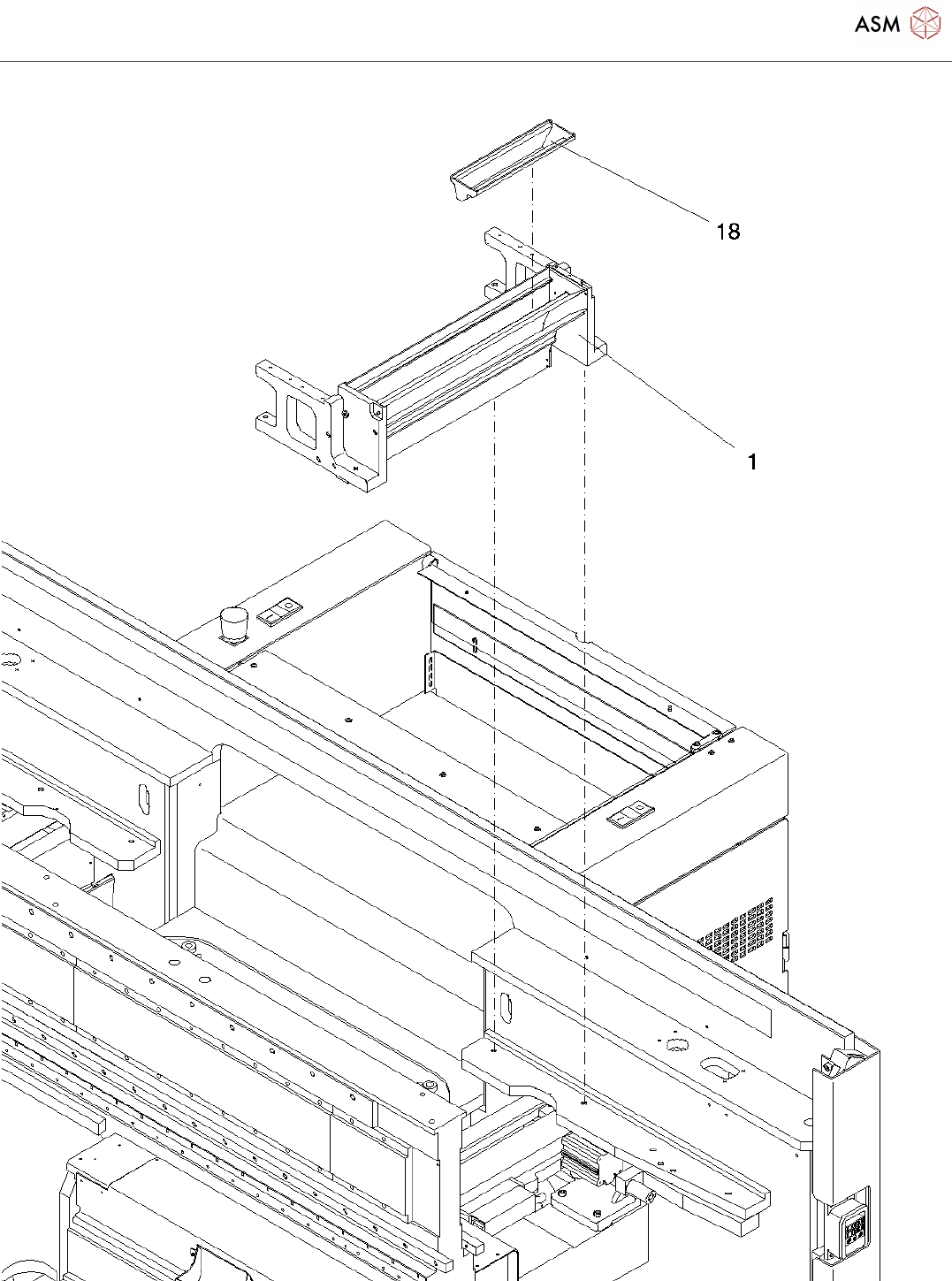 ASM

18

1