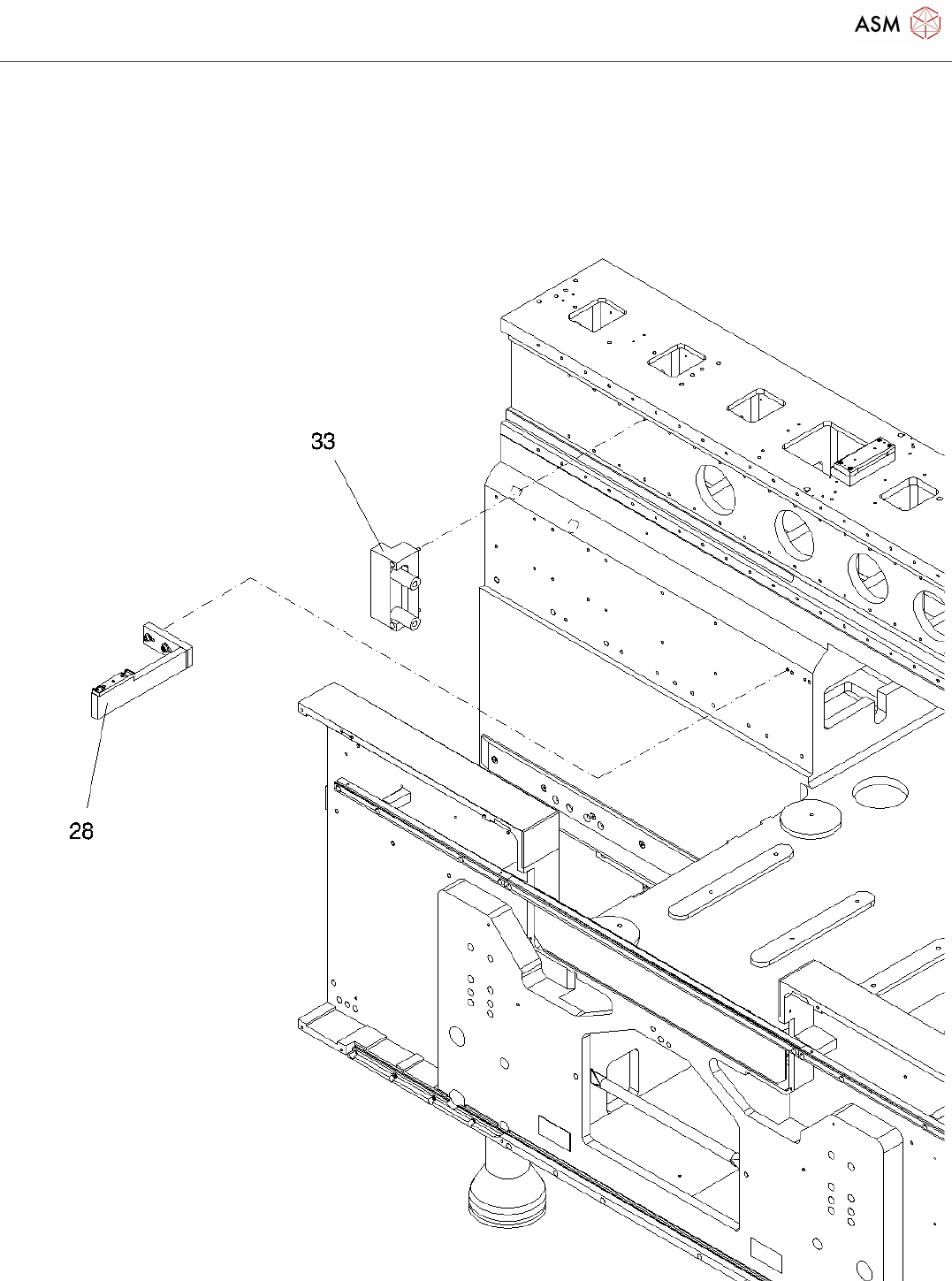 ASM

33

28