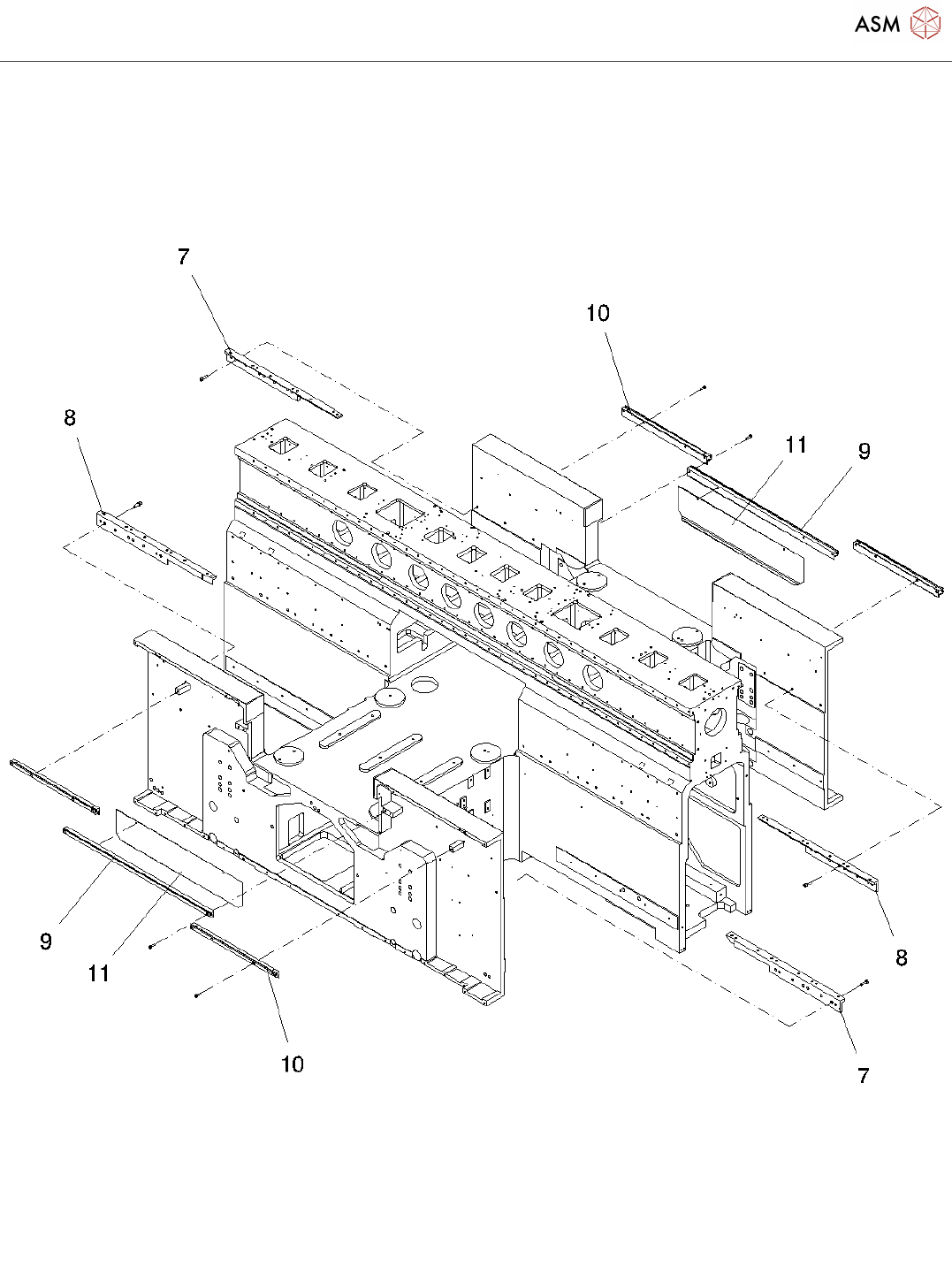 ASM

7

10

8

11

9

9

11

10

8

7