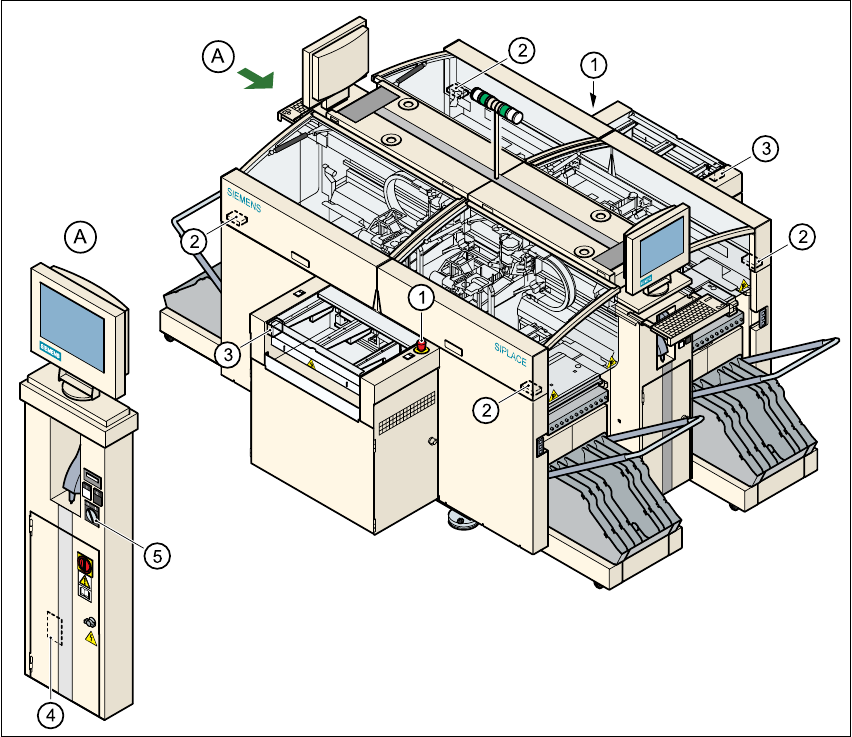 A
2
1
3
SIEMENS
2
2
A
1
3
SIPLACE
2
SIEMENS
5
4