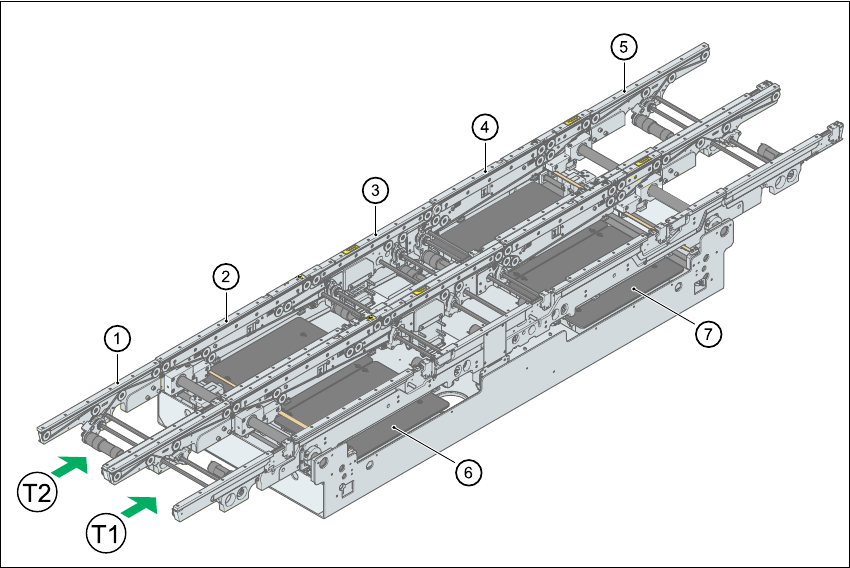 5
4
3
2
1
7
6
T2
T1