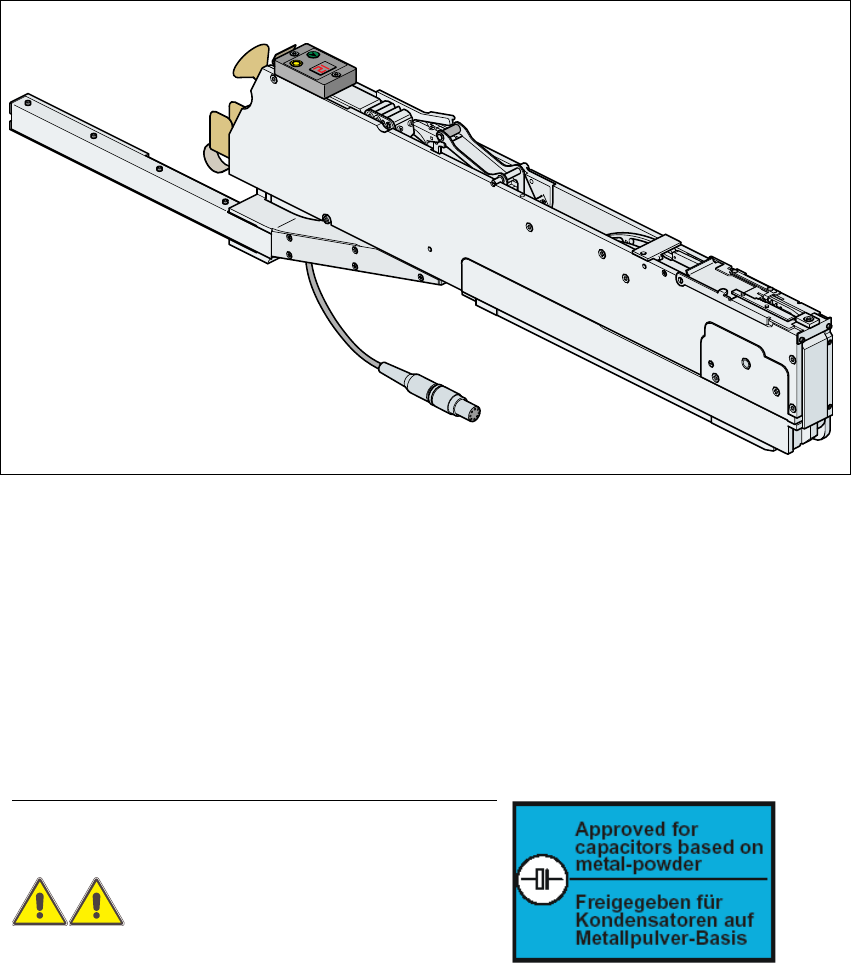 Approved for capacitors based on metal-powder

Freigegeben für Kondensatoren auf Metallpulver-Basis