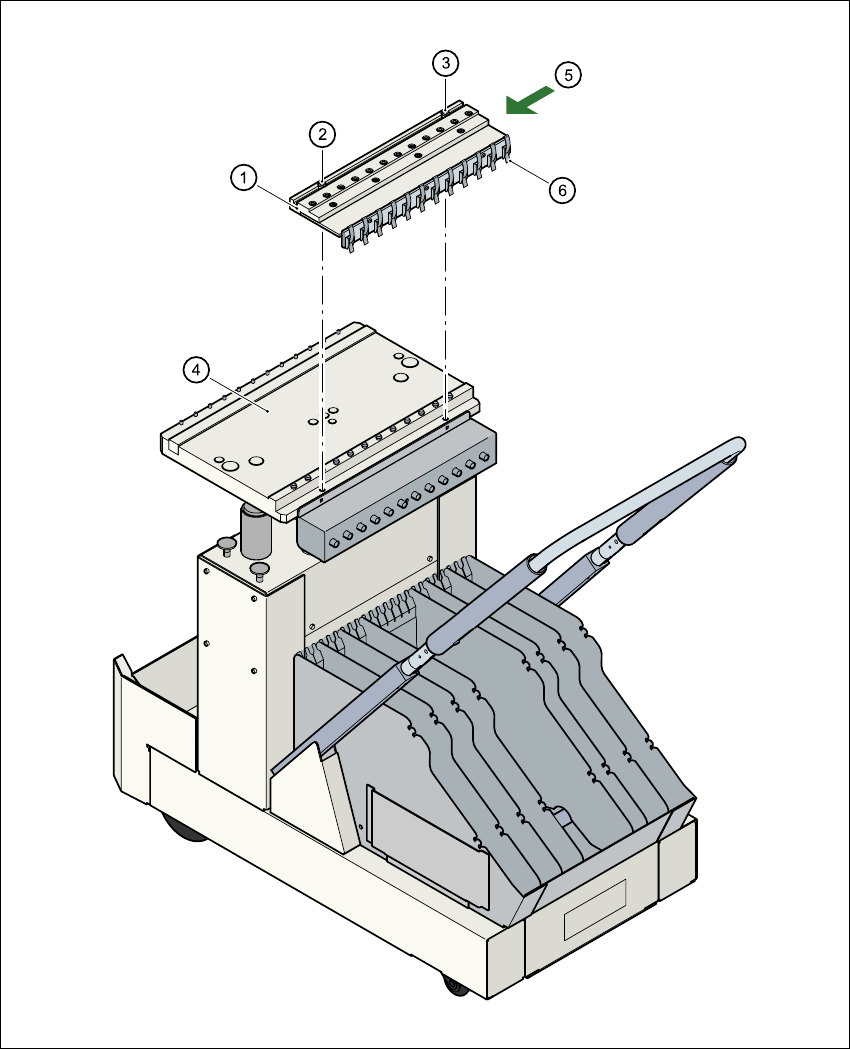 3
5
2
1
6
4