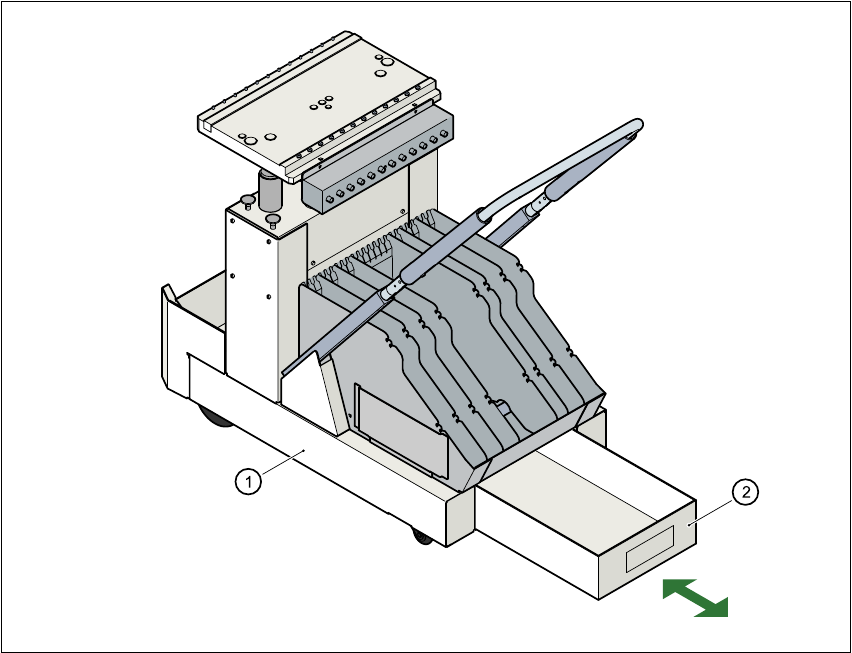 1
2