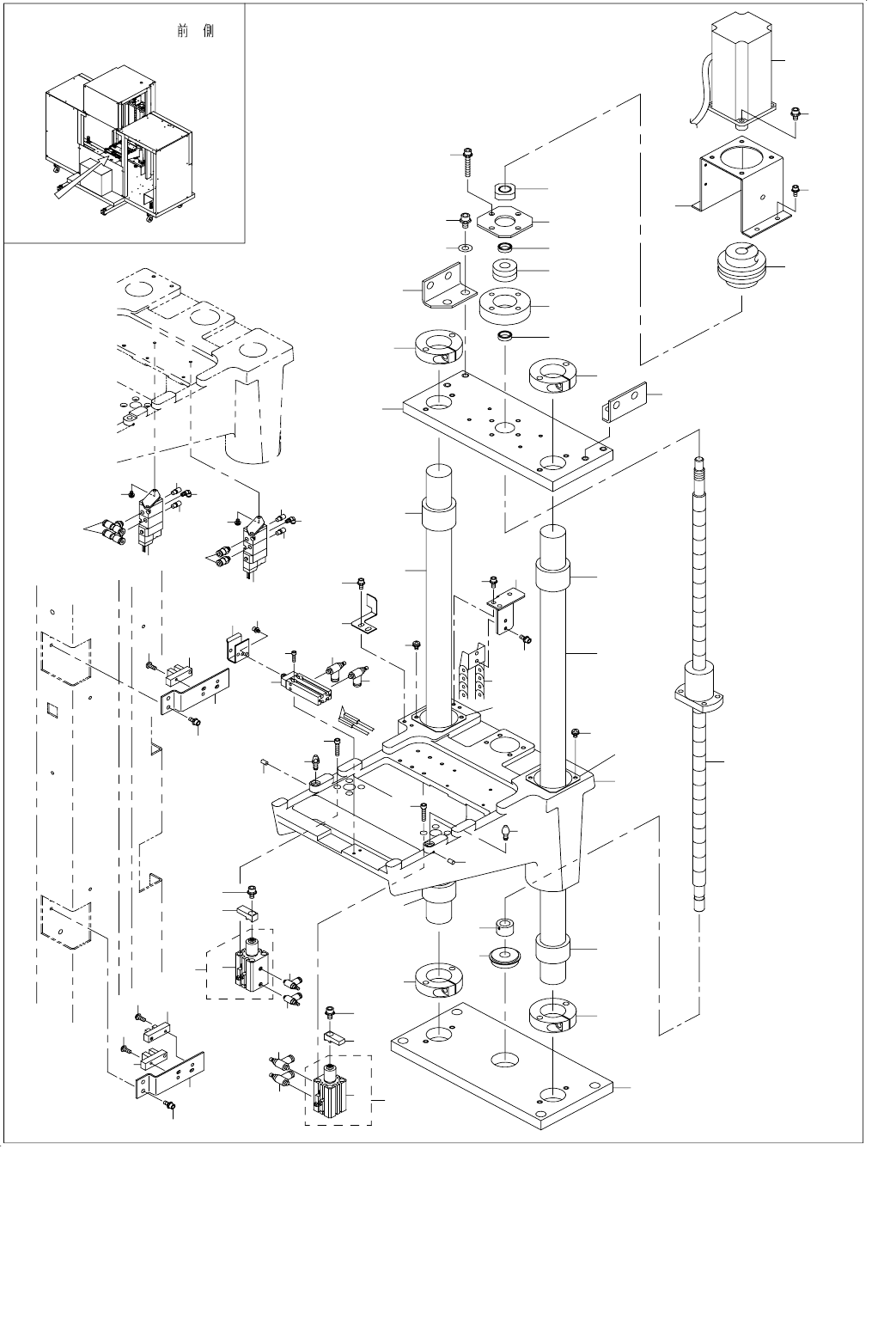 前 側