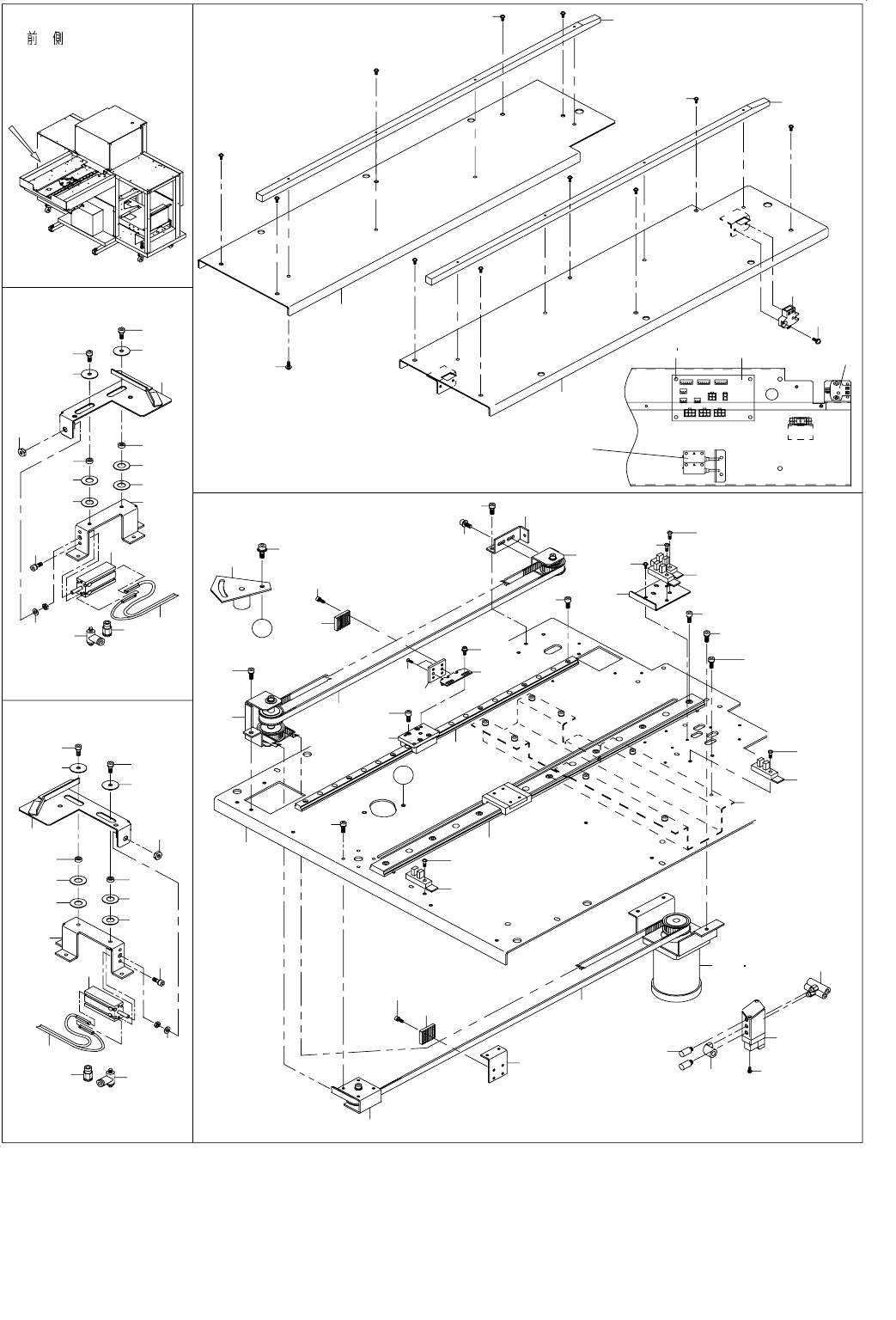 前 側