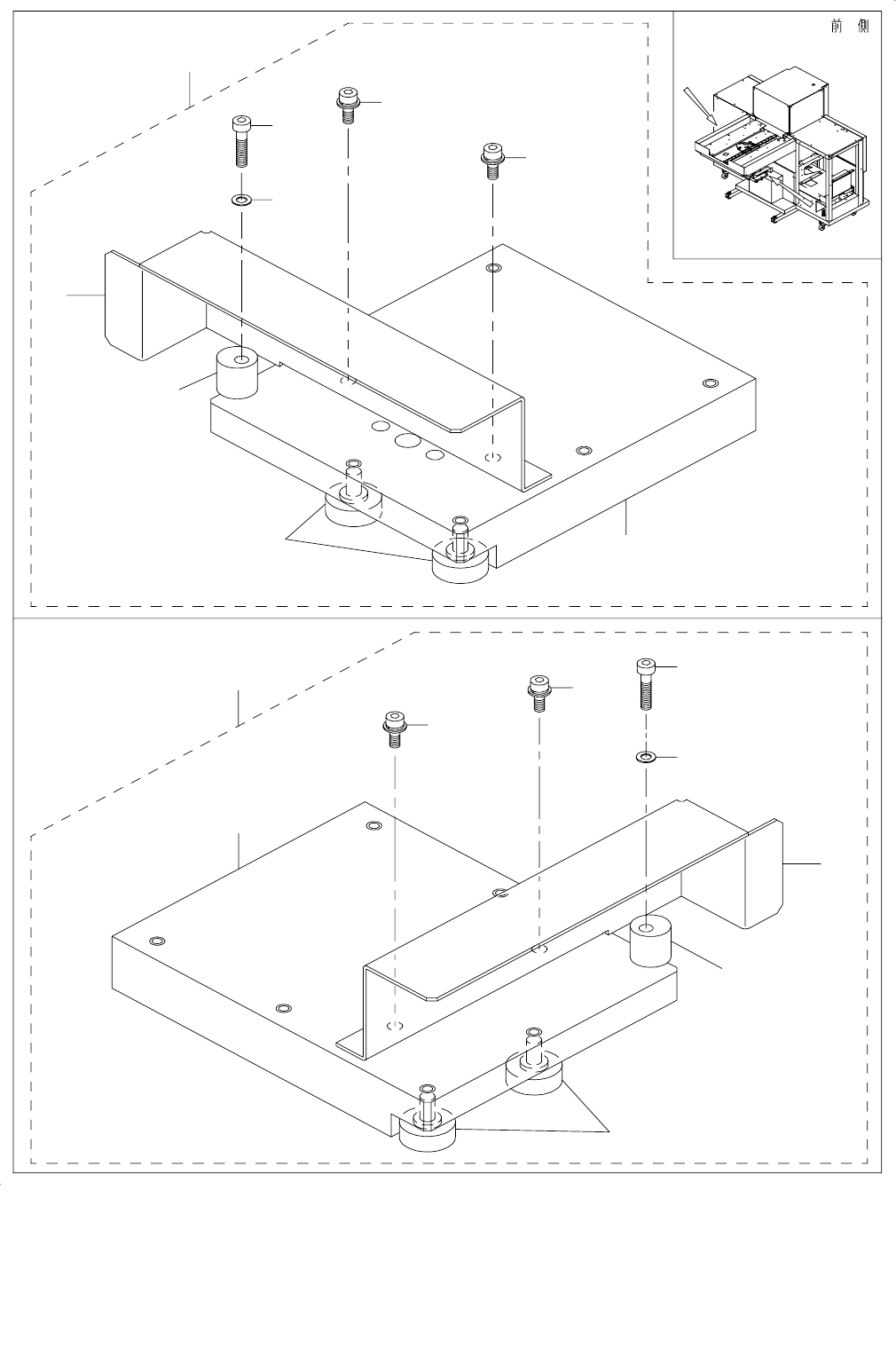 前 側