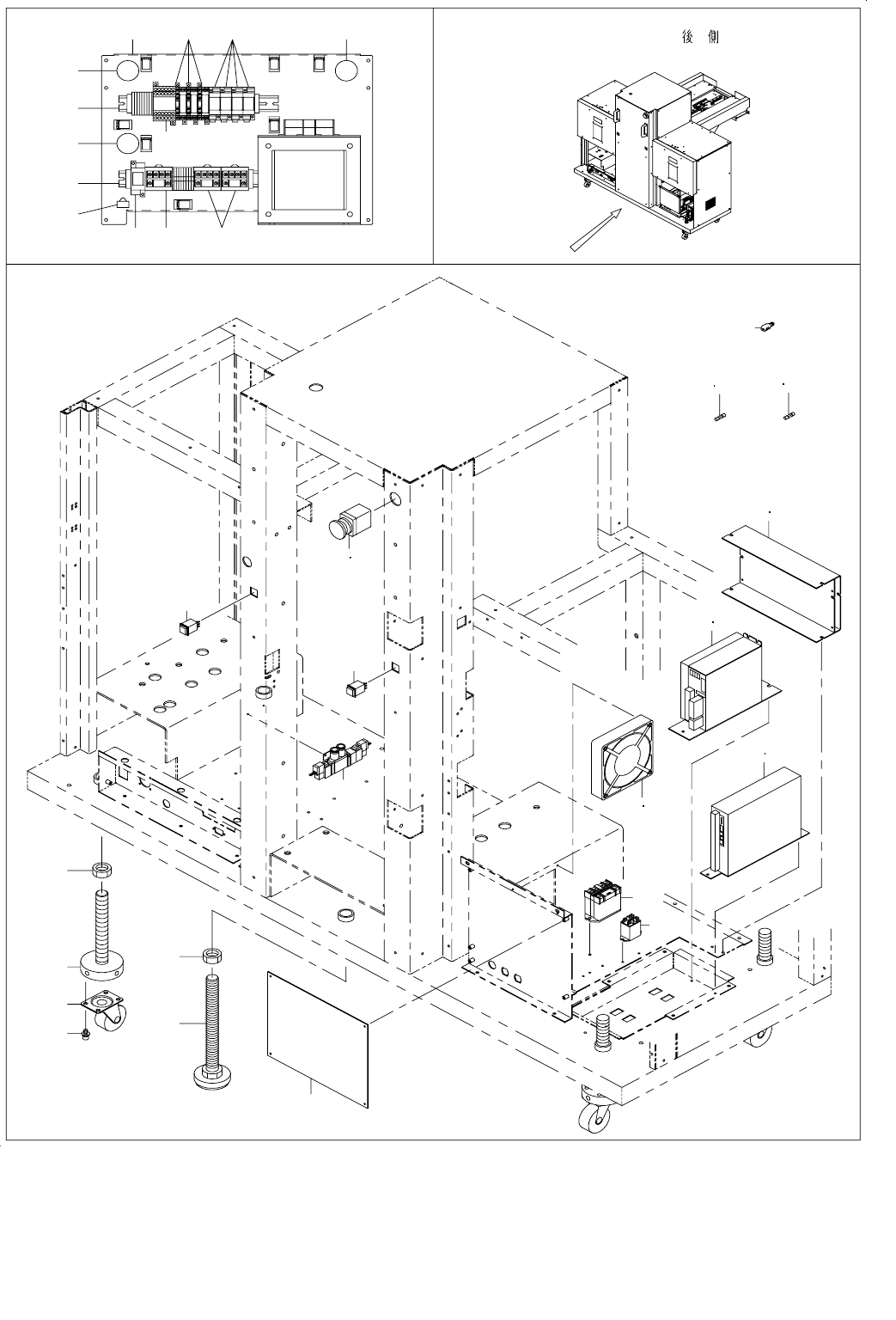 後 側