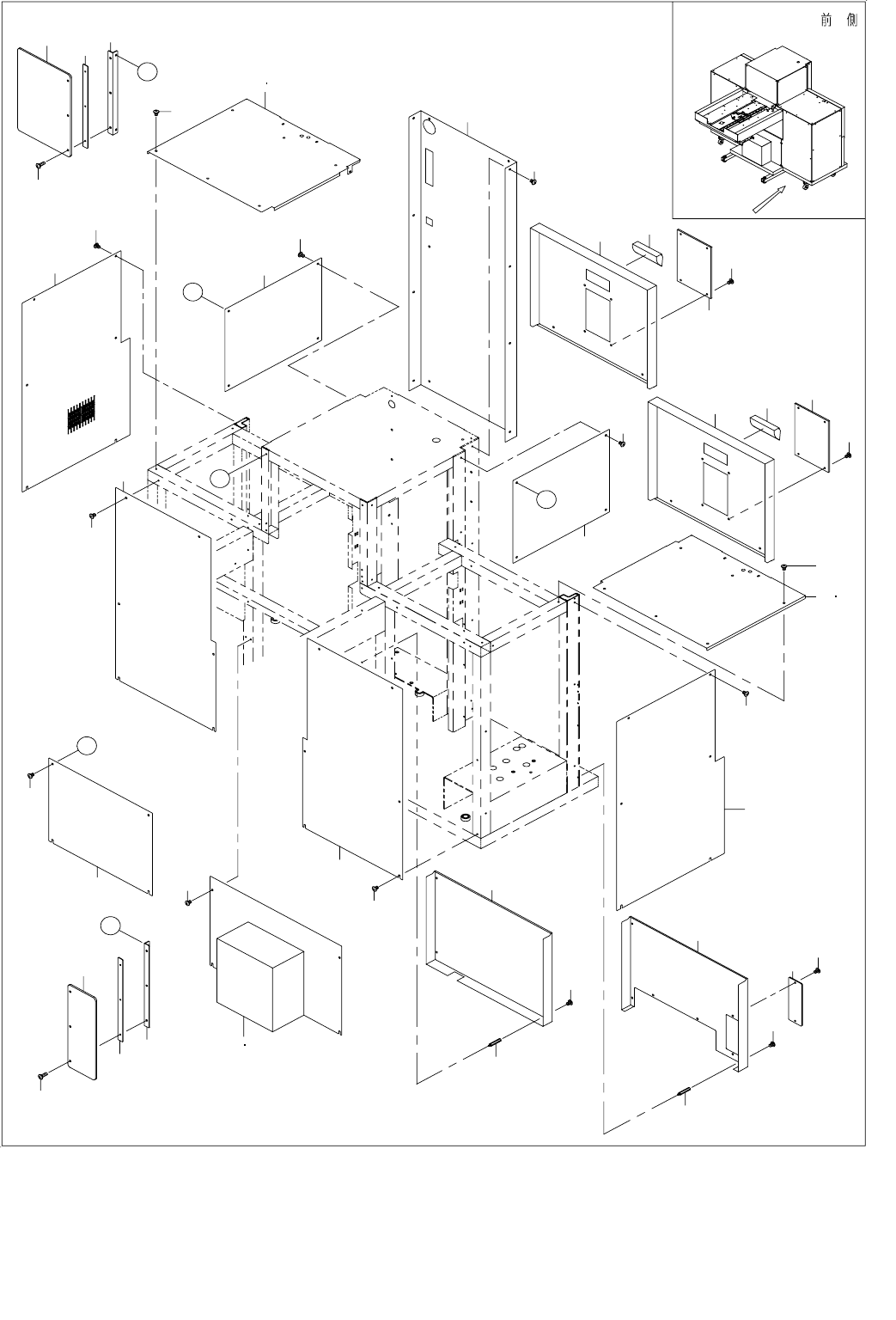 前 側